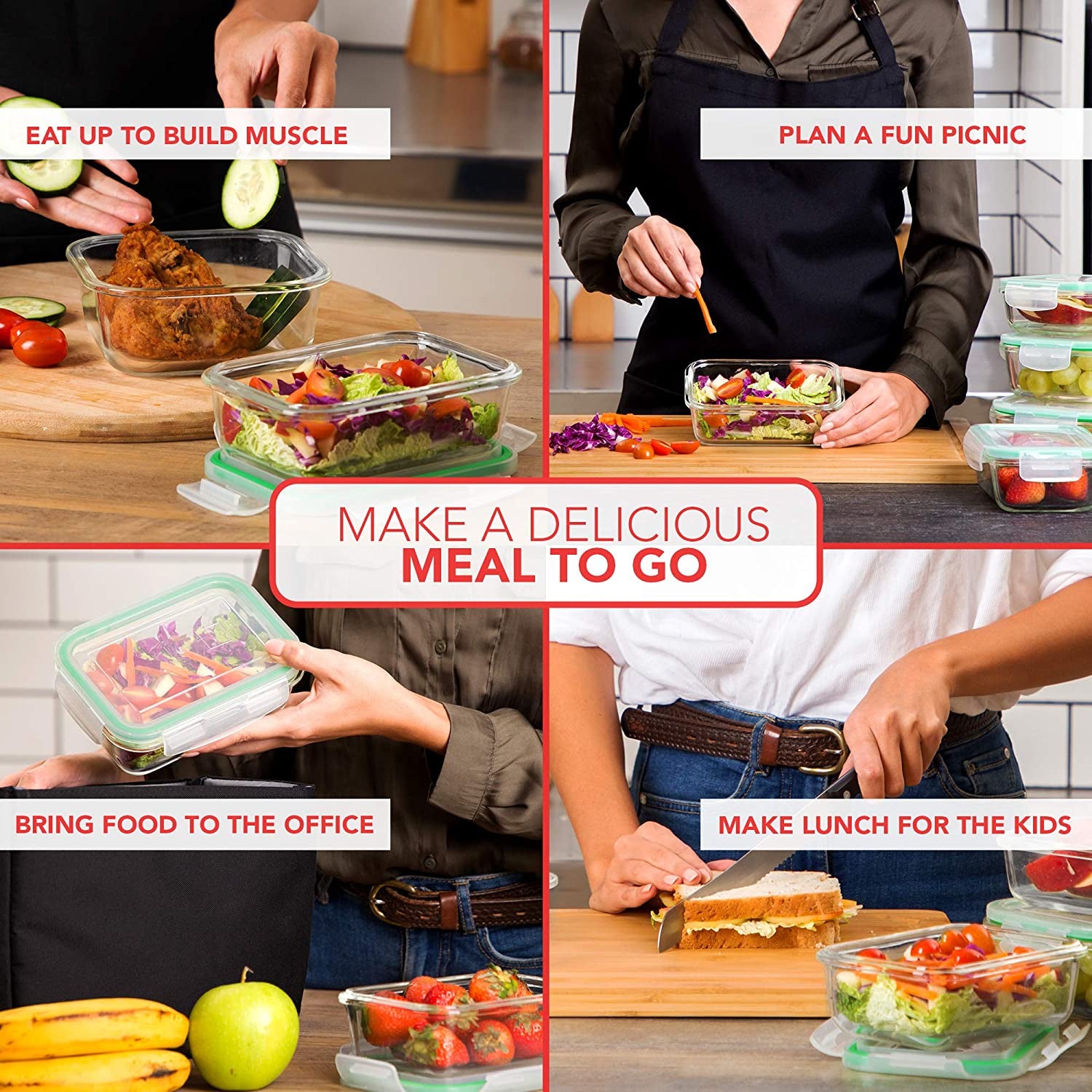 EAT UP TO BUILD MUSCLE

PLAN A FUN PICNIC

MAKE A DELICIOUS
MEAL TO GO

BRING FOOD TO THE OFFICE

MAKE LUNCH FOR THE KIDS