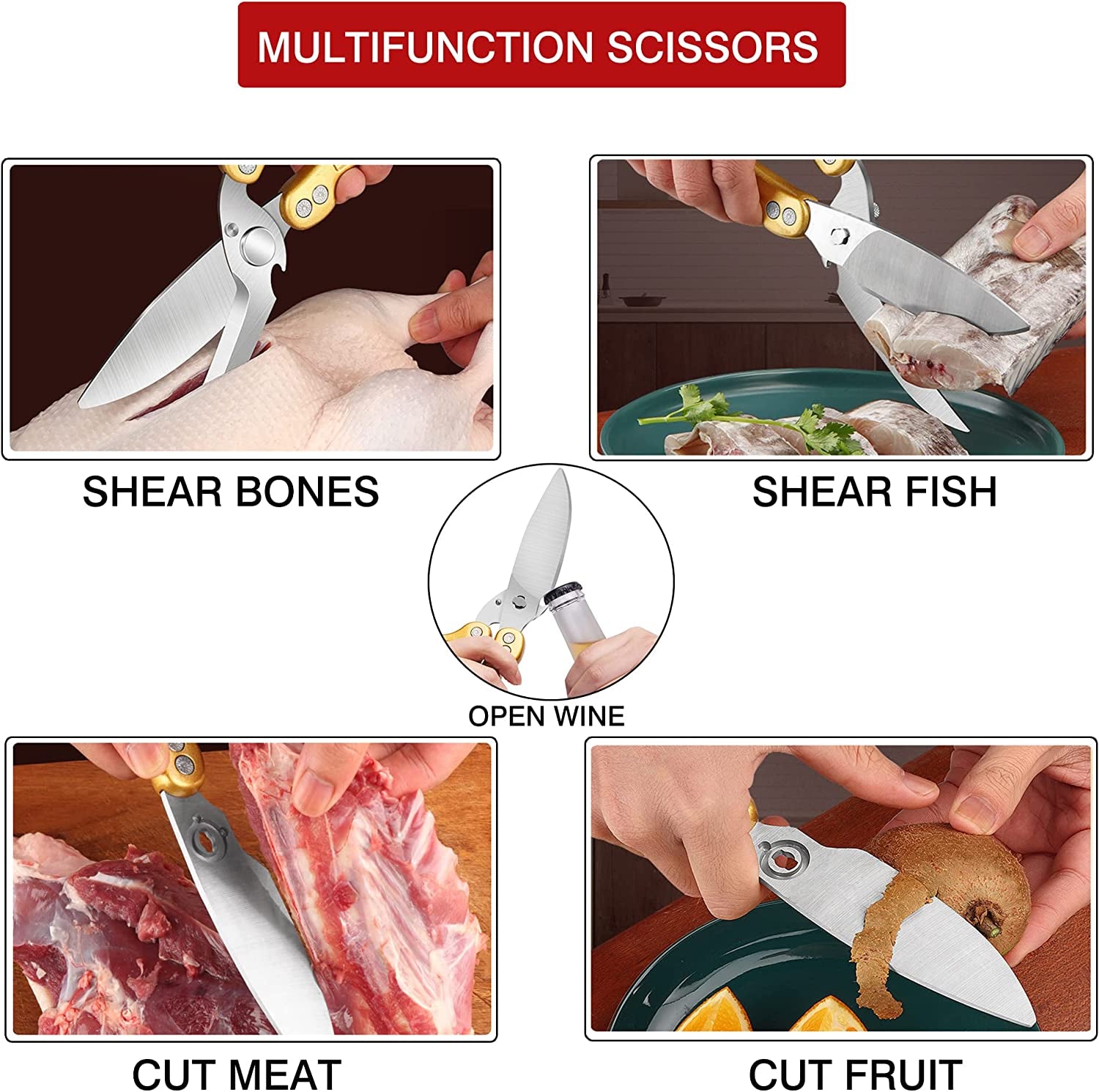 MULTIFUNCTION SCISSORS

SHEAR BONES

SHEAR FISH

OPEN WINE

CUT MEAT

CUT FRUIT