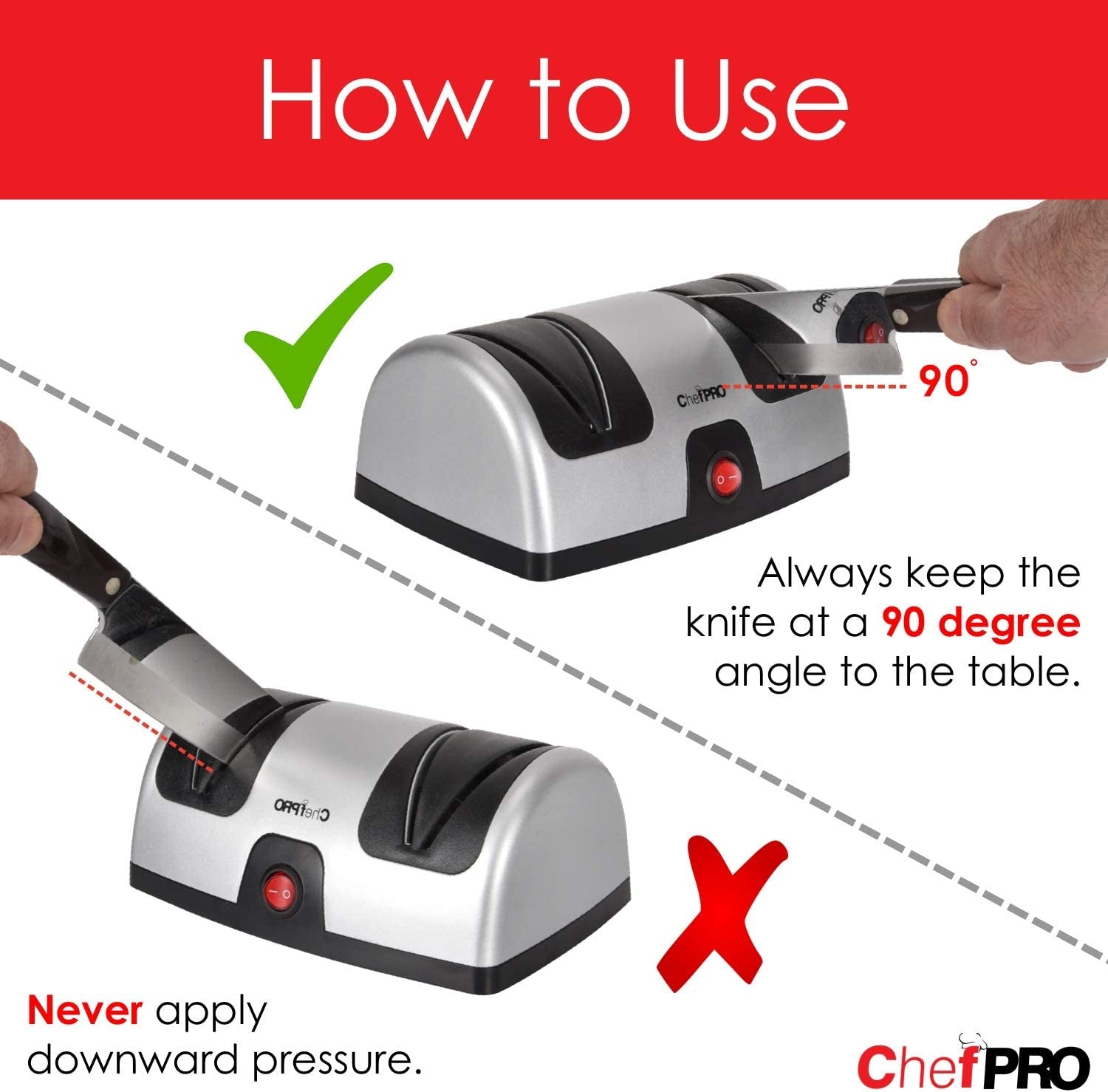 How to Use

ChefPRO

90°

Always keep the knife at a 90 degree angle to the table.

ChefPRO

Never apply downward pressure.

ChefPRO