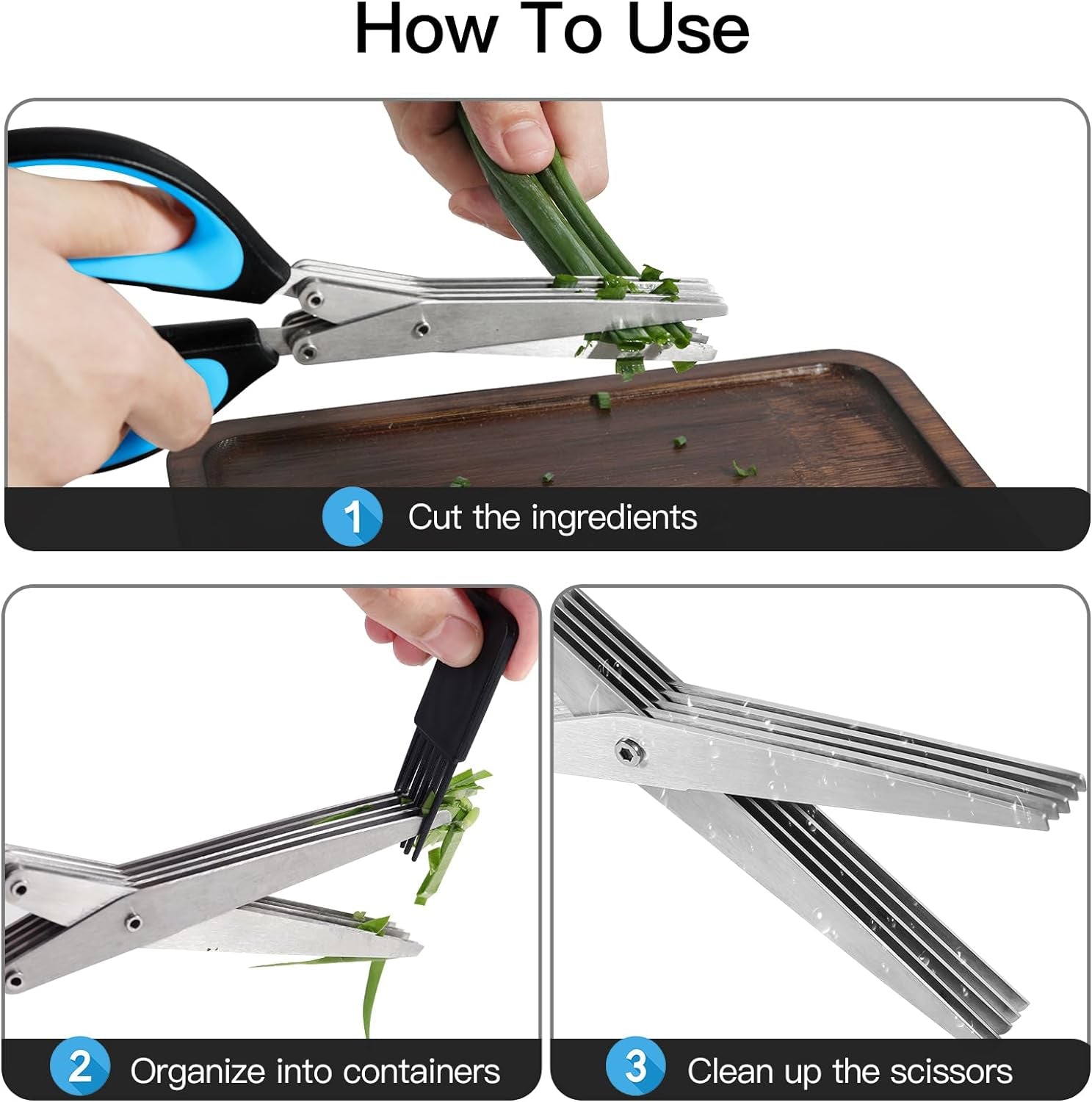 How To Use

1 Cut the ingredients

2 Organize into containers

3 Clean up the scissors