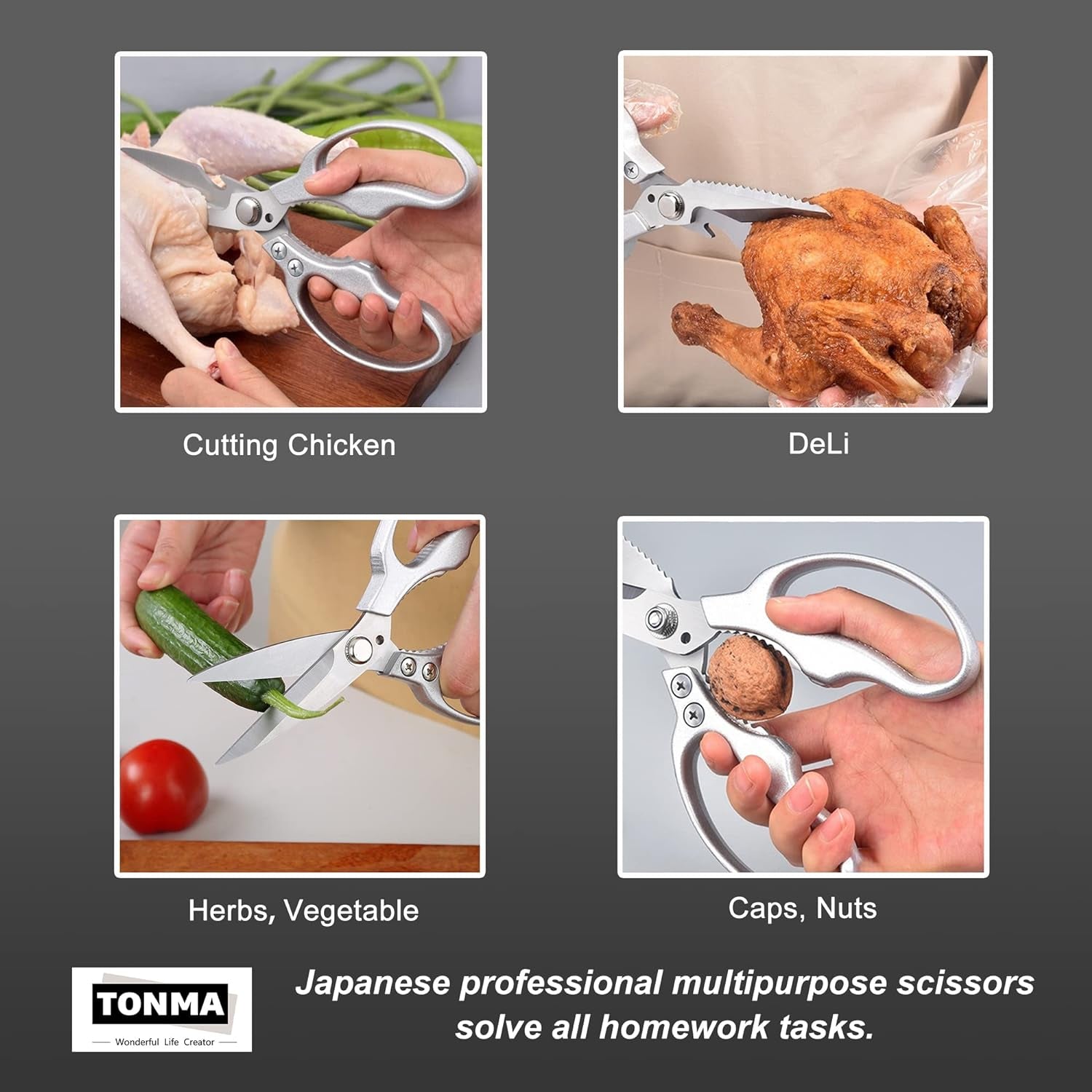 Cutting Chicken

DeLi

Herbs, Vegetable

Caps, Nuts

TONMA

Wonderful Life Creator

Japanese professional multipurpose scissors solve all homework tasks.