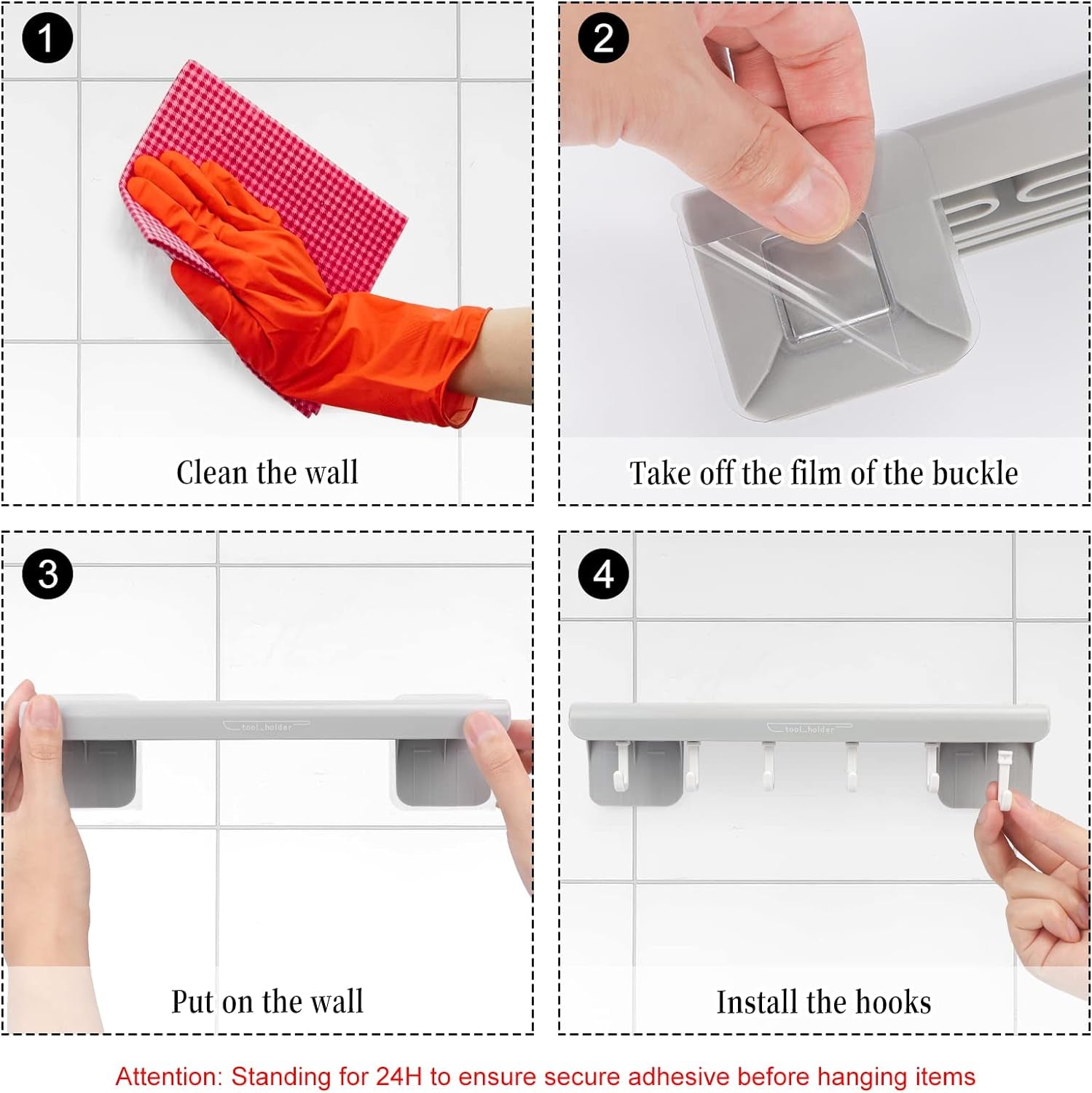 1

Clean the wall

2

Take off the film of the buckle

3

tool_holder

Put on the wall

4

tool_holder

Install the hooks

Attention: Standing for 24H to ensure secure adhesive before hanging items