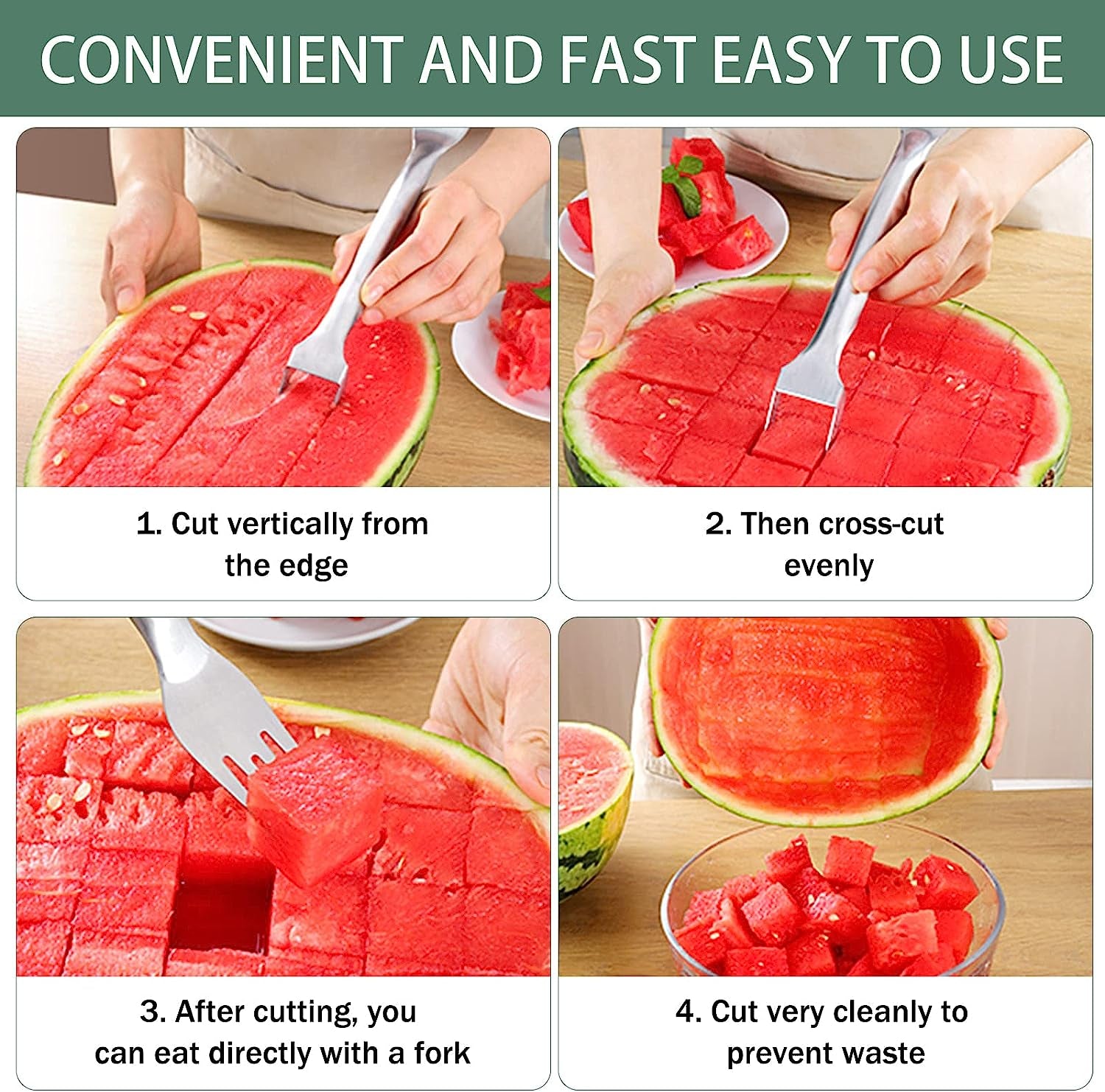 CONVENIENT AND FAST EASY TO USE

1. Cut vertically from the edge

2. Then cross-cut evenly

3. After cutting, you can eat directly with a fork

4. Cut very cleanly to prevent waste