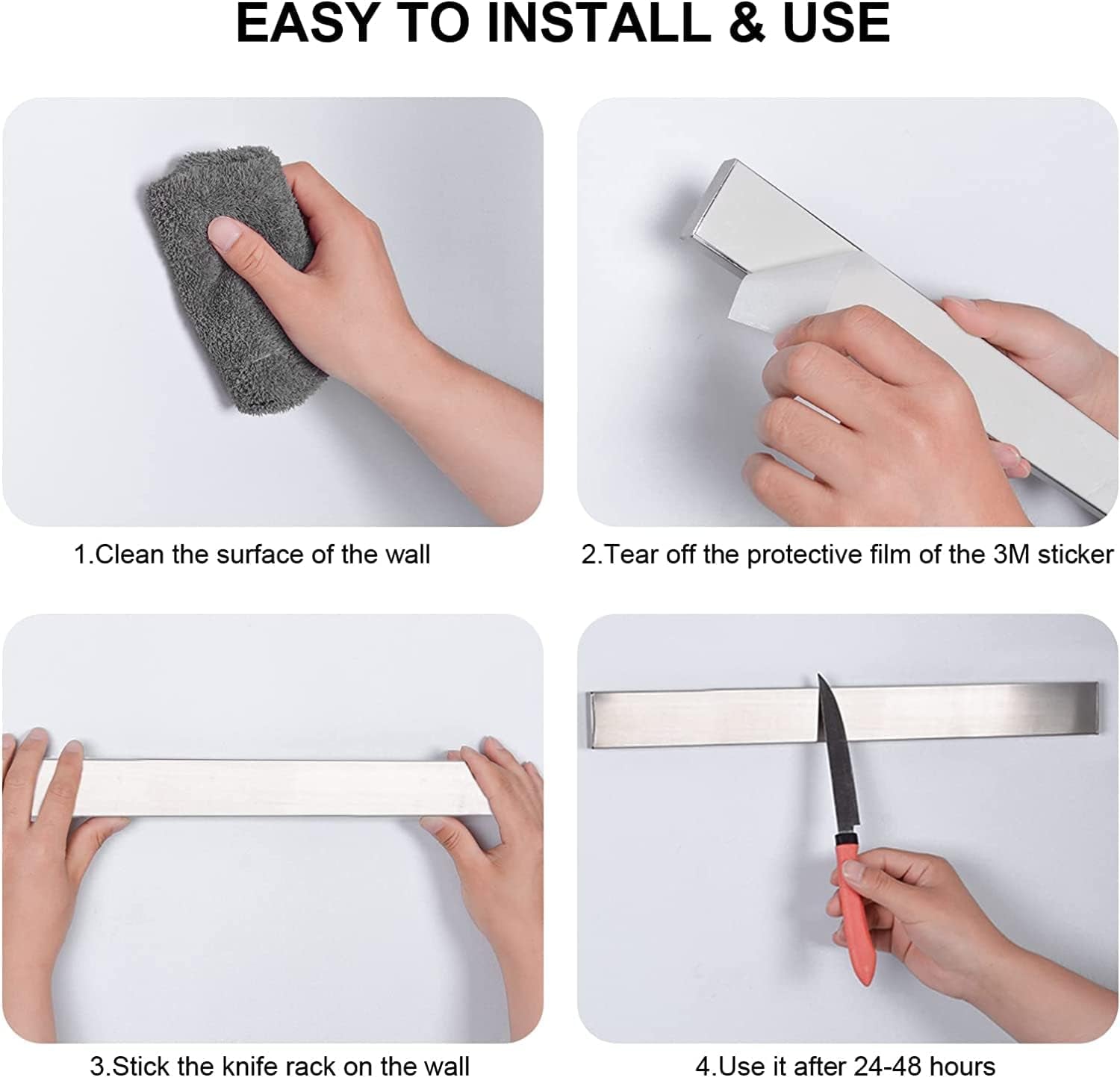 EASY TO INSTALL & USE

1.Clean the surface of the wall

2.Tear off the protective film of the 3M sticker

3.Stick the knife rack on the wall

4.Use it after 24-48 hours