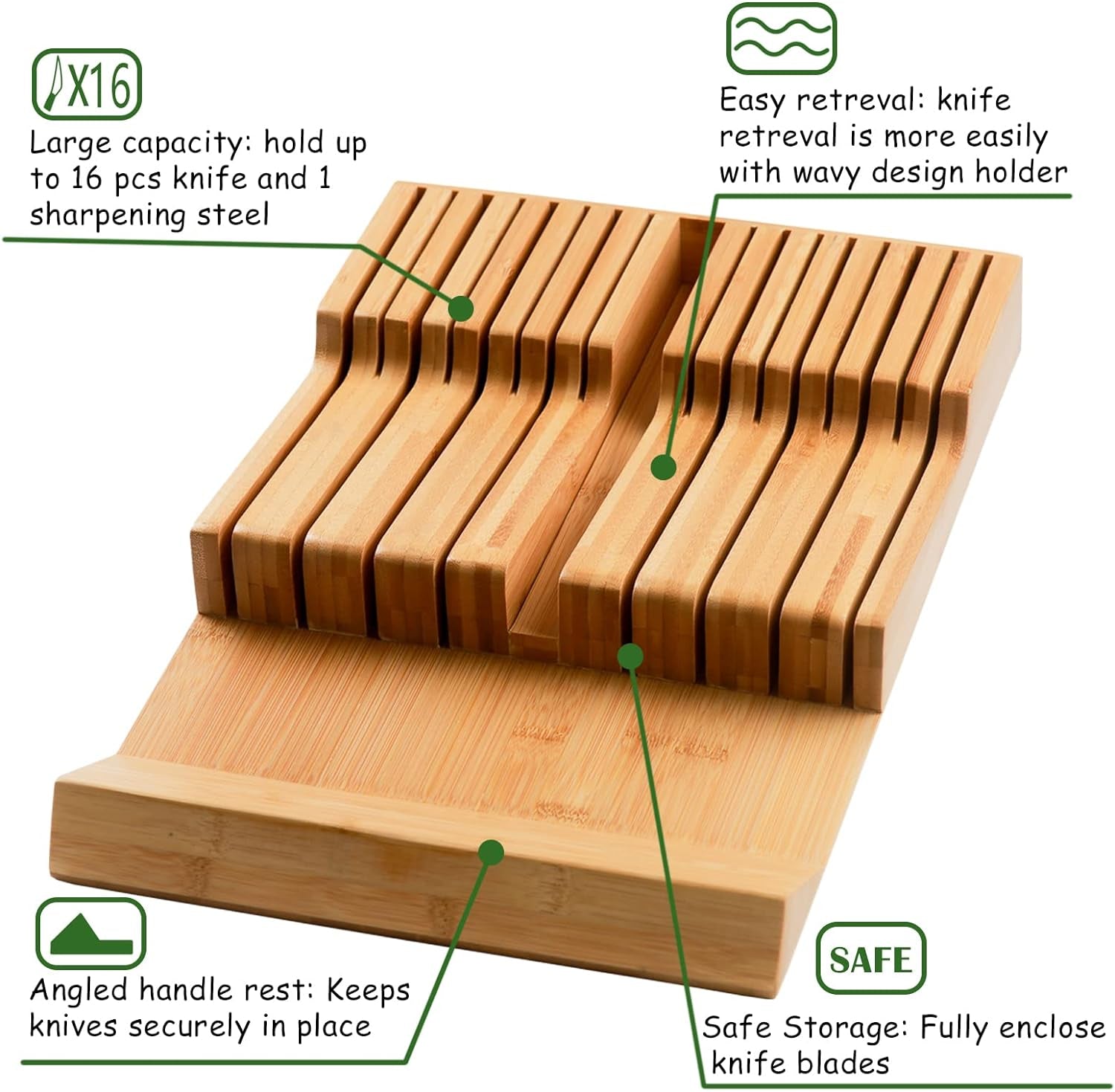 X16

Large capacity: hold up to 16 pcs knife and 1 sharpening steel

Easy retreval: knife retreval is more easily with wavy design holder

Angled handle rest: Keeps knives securely in place

SAFE

Safe Storage: Fully enclose knife blades