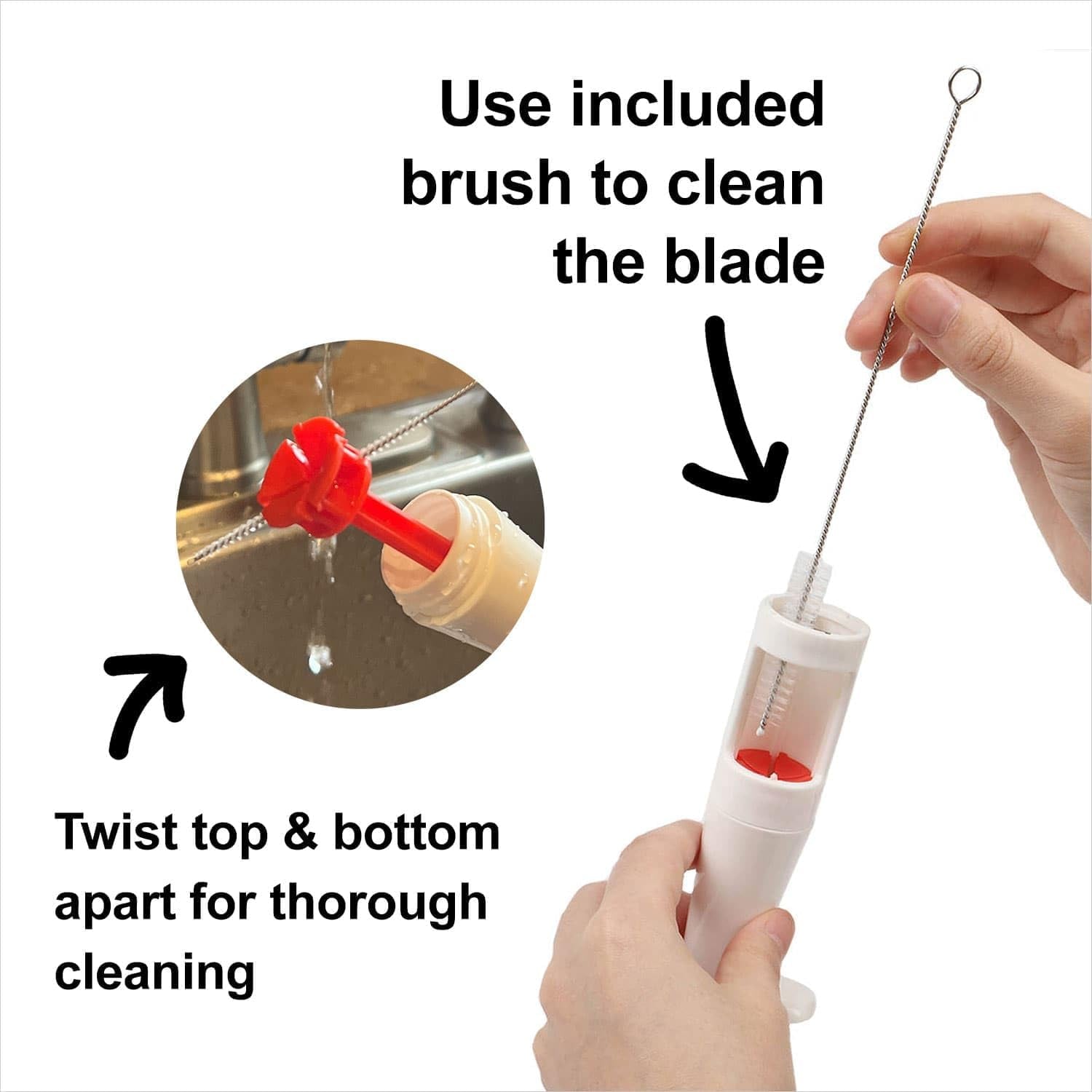 Use included brush to clean the blade

Twist top & bottom apart for thorough cleaning