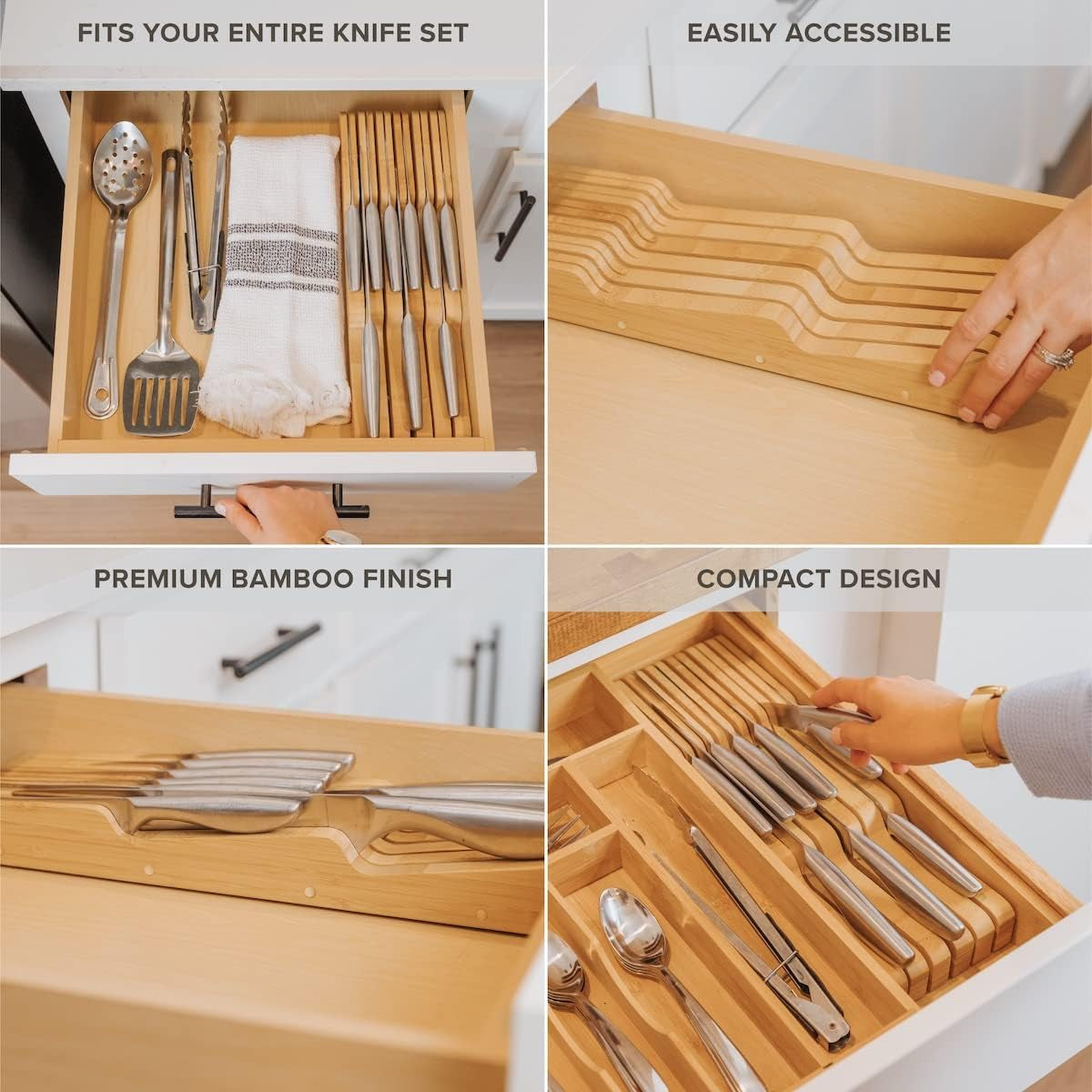 FITS YOUR ENTIRE KNIFE SET

EASILY ACCESSIBLE

PREMIUM BAMBOO FINISH

COMPACT DESIGN