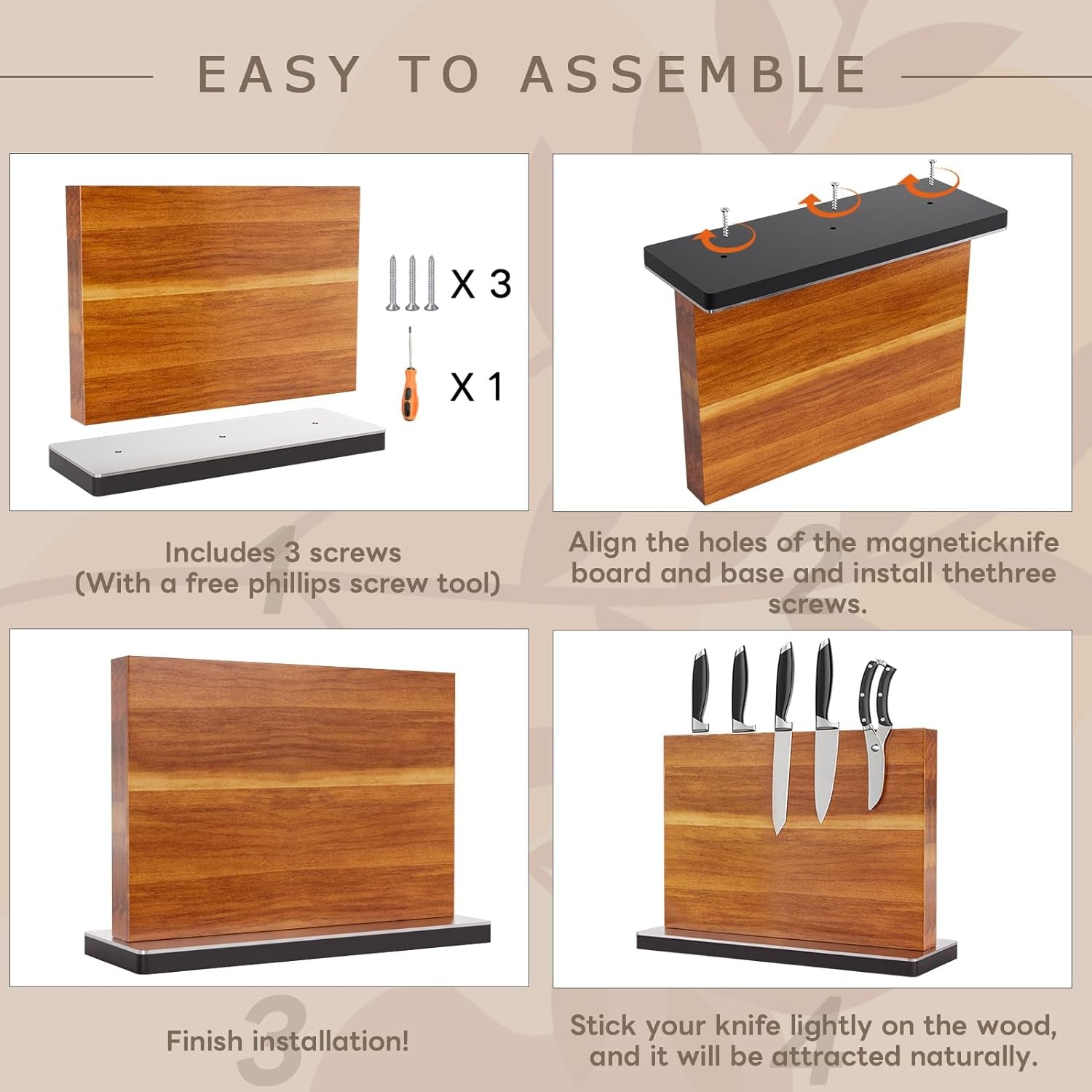 EASY TO ASSEMBLE

X 3

X 1

1

Includes 3 screws
(With a free phillips screw tool)

2

Align the holes of the magneticknife board and base and install thethree screws.

3

Finish installation!

4

Stick your knife lightly on the wood, and it will be attracted naturally.