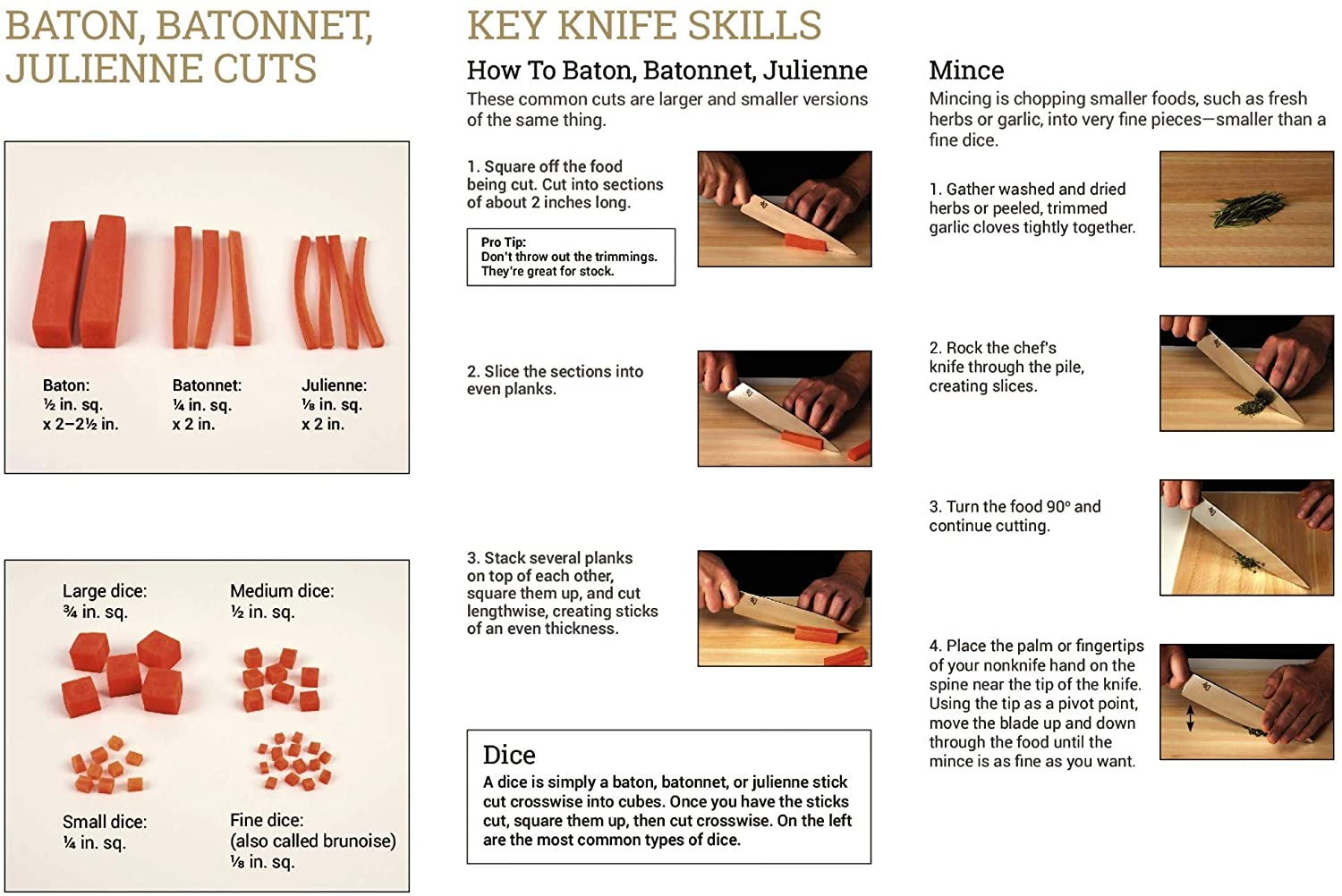 BATON, BATONNET, JULIENNE CUTS

Baton:
½ in. sq.
x 2–2½ in.

Batonnet:
¼ in. sq.
x 2 in.

Julienne:
⅛ in. sq.
x 2 in.

Large dice:
¾ in. sq.

Medium dice:
½ in. sq.

Small dice:
¼ in. sq.

Fine dice:
(also called brunoise)
⅛ in. sq.

KEY KNIFE SKILLS

How To Baton, Batonnet, Julienne

These common cuts are larger and smaller versions of the same thing.

1. Square off the food being cut. Cut into sections of about 2 inches long.

Pro Tip:
Don't throw out the trimmings. They're great for stock.

2. Slice the sections into even planks.

3. Stack several planks on top of each other, square them up, and cut lengthwise, creating sticks of an even thickness.

Dice

A dice is simply a baton, batonnet, or julienne stick cut crosswise into cubes. Once you have the sticks cut, square them up, then cut crosswise. On the left are the most common types of dice.

Mince

Mincing is chopping smaller foods, such as fresh herbs or garlic, into very fine pieces—smaller than a fine dice.

1. Gather washed and dried herbs or peeled, trimmed garlic cloves tightly together.

2. Rock the chef's knife through the pile, creating slices.

3. Turn the food 90° and continue cutting.

4. Place the palm or fingertips of your nonknife hand on the spine near the tip of the knife. Using the tip as a pivot point, move the blade up and down through the food until the mince is as fine as you want.