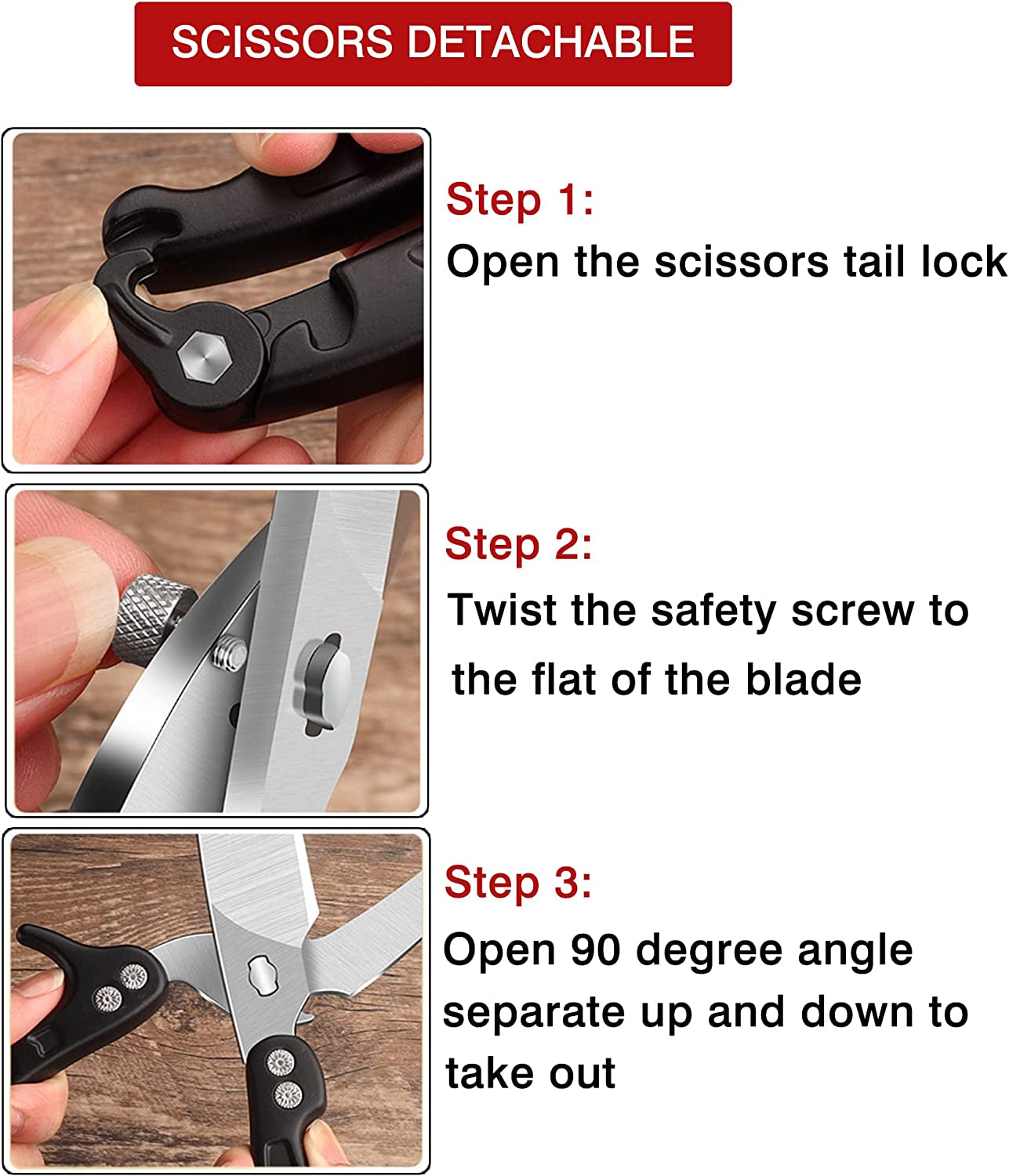 SCISSORS DETACHABLE

Step 1:
Open the scissors tail lock

Step 2:
Twist the safety screw to the flat of the blade

Step 3:
Open 90 degree angle separate up and down to take out