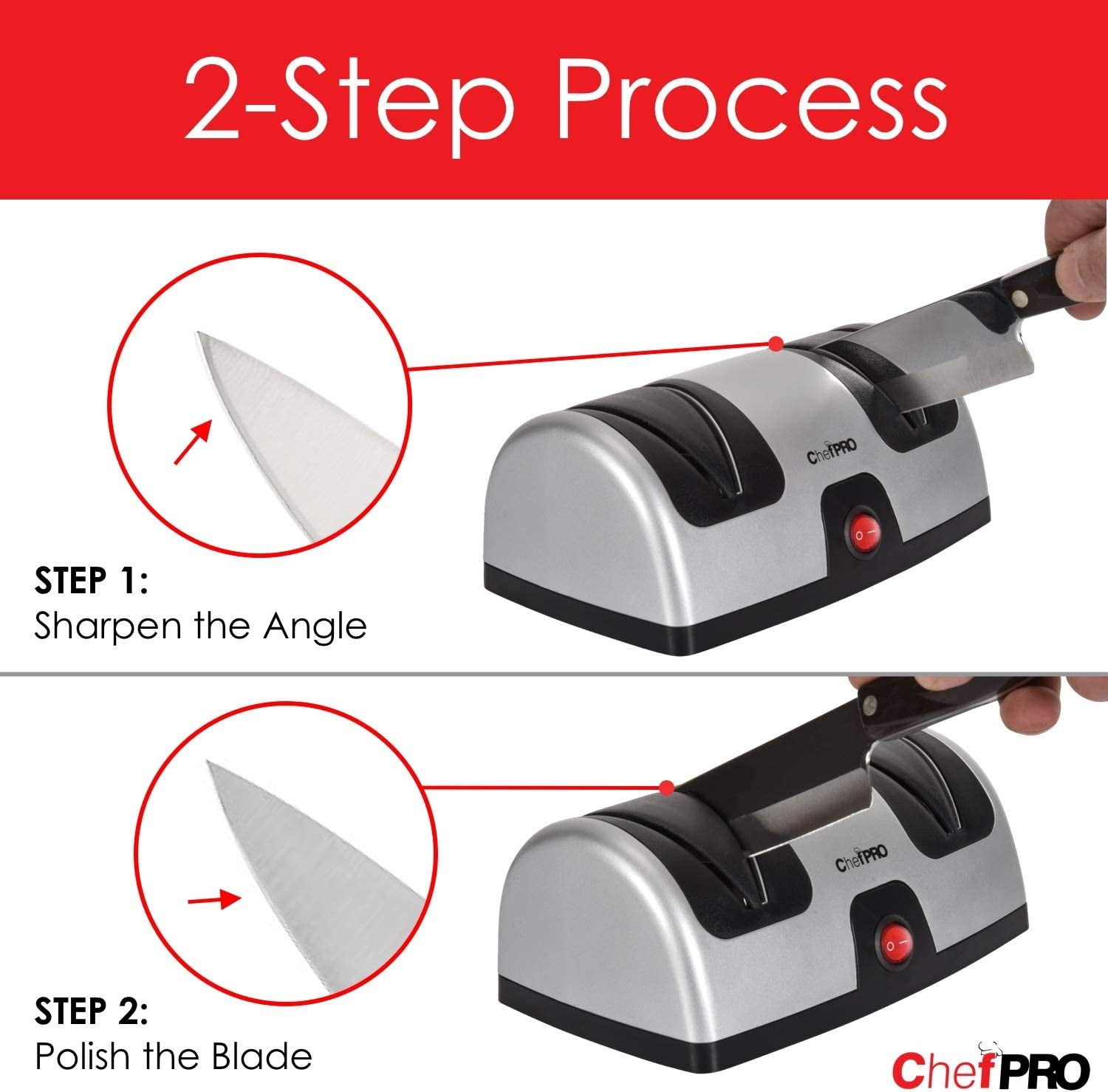 2-Step Process

ChefPRO

STEP 1:
Sharpen the Angle

ChefPRO

STEP 2:
Polish the Blade

ChefPRO