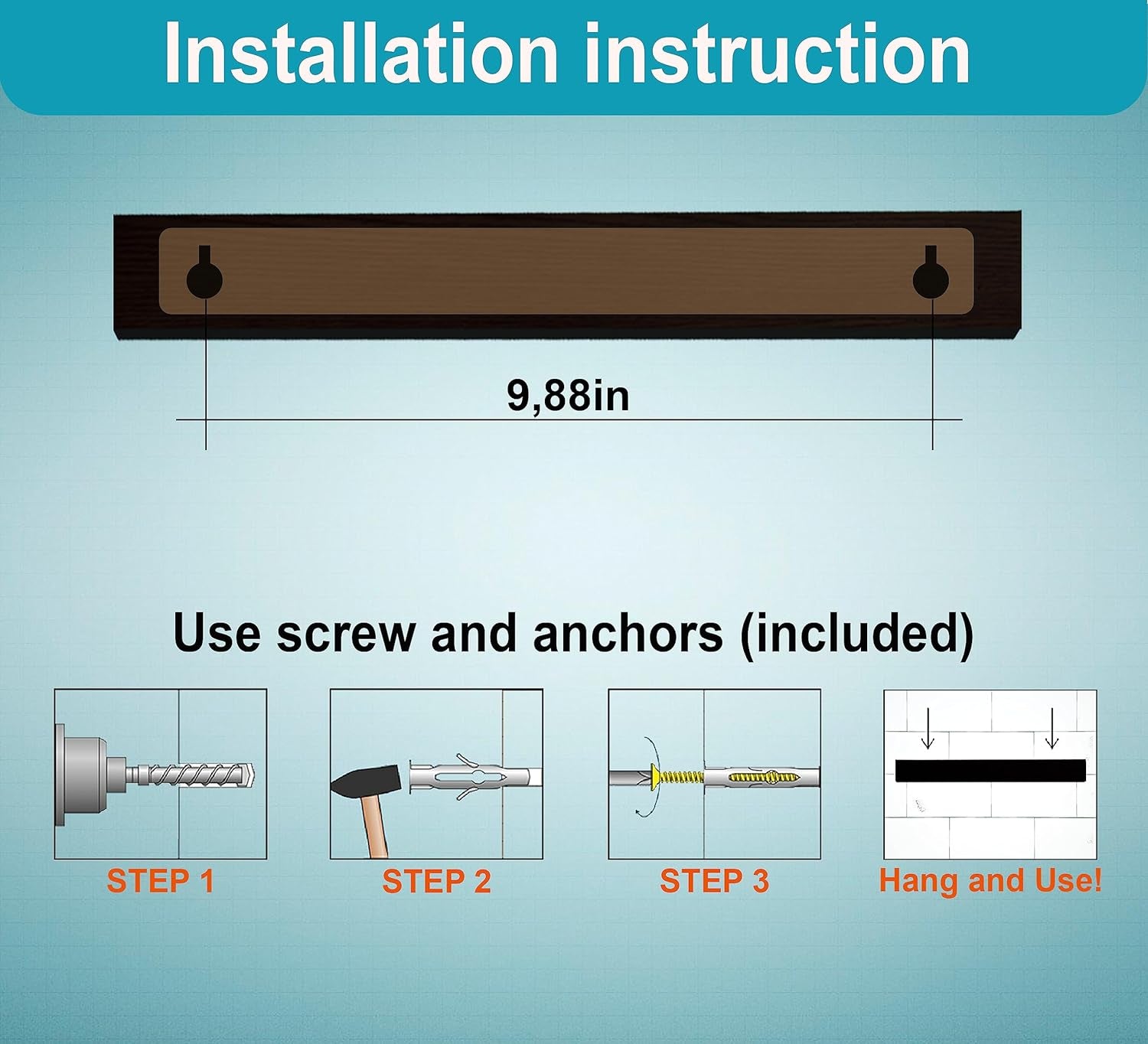 Installation instruction

9,88in

Use screw and anchors (included)

STEP 1

STEP 2

STEP 3

Hang and Use!