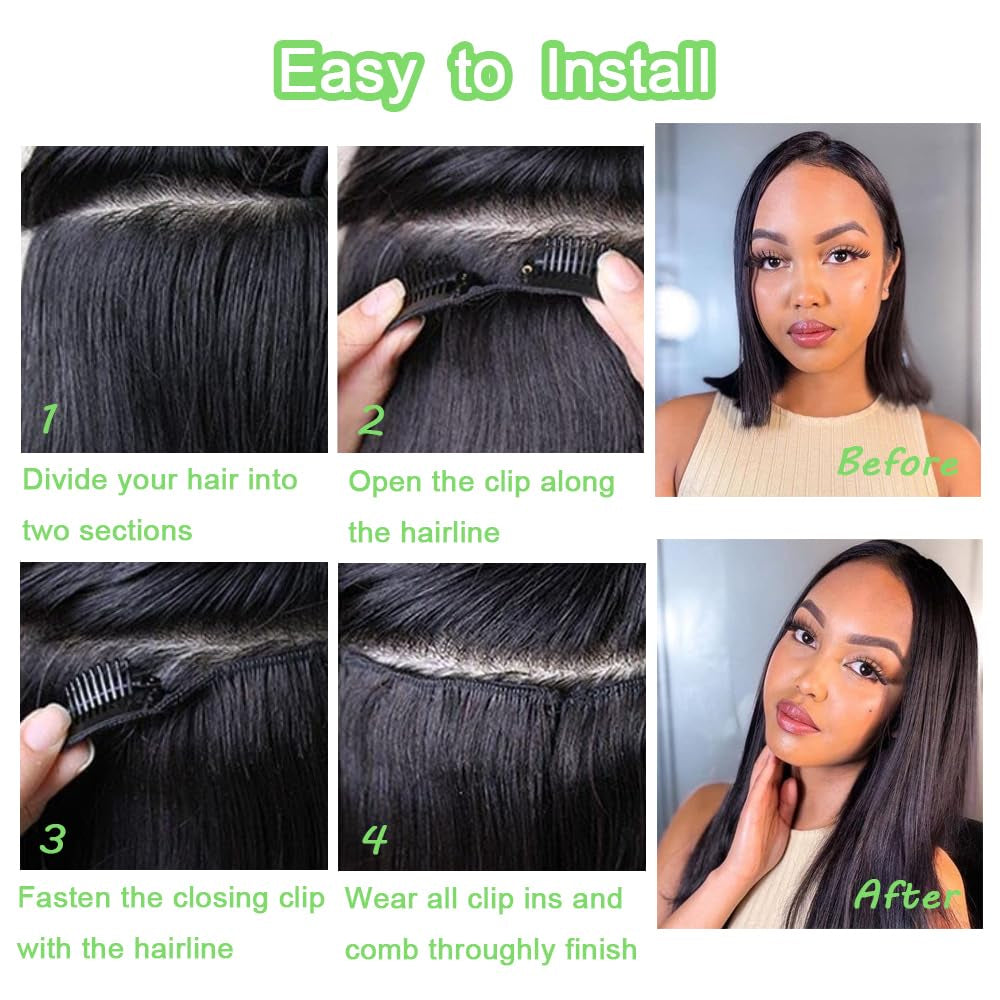 Easy to Install

1
Divide your hair into two sections

2
Open the clip along the hairline

Before

3
Fasten the closing clip with the hairline

4
Wear all clip ins and comb throughly finish

After