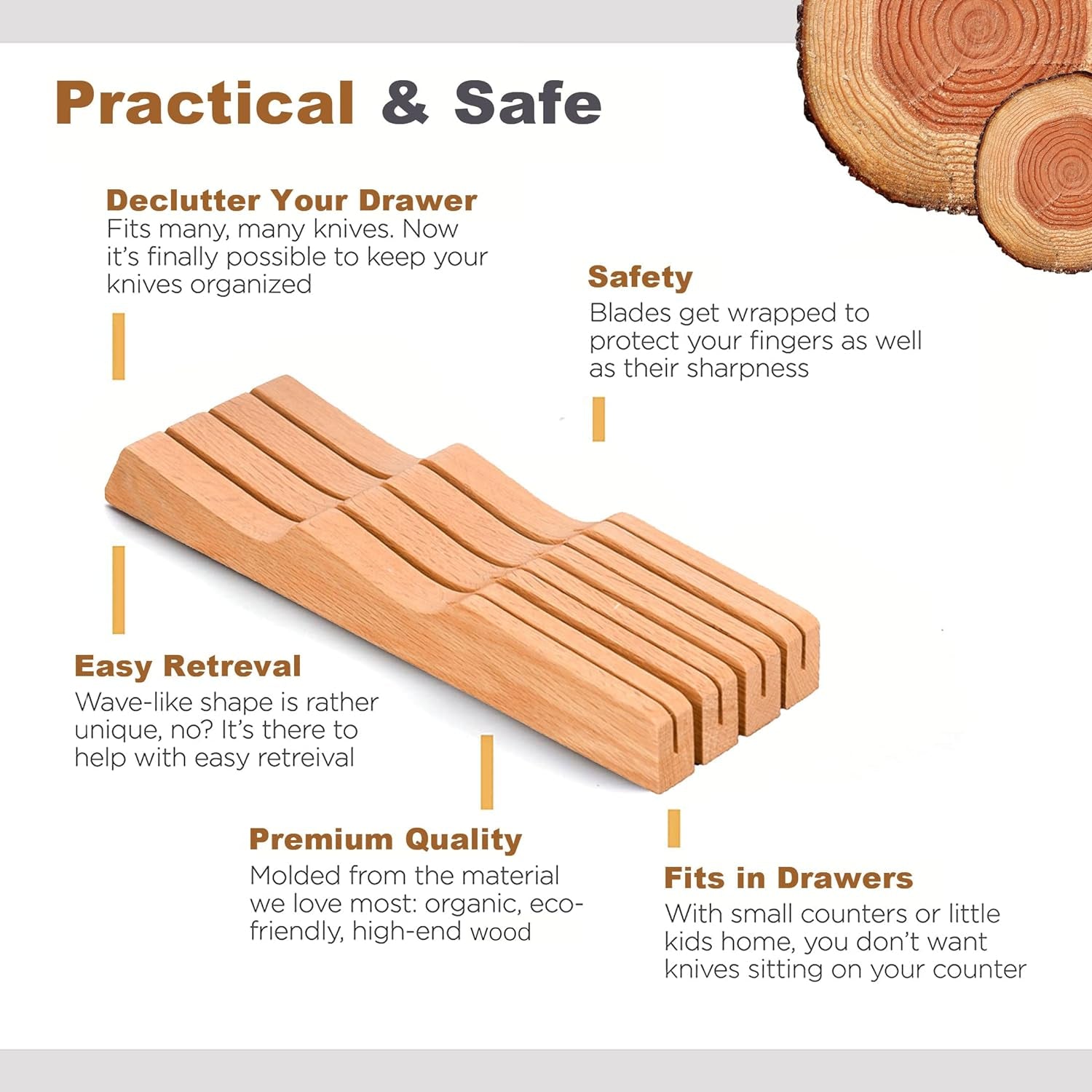 Practical & Safe

Declutter Your Drawer
Fits many, many knives. Now it's finally possible to keep your knives organized

Safety
Blades get wrapped to protect your fingers as well as their sharpness

Easy Retreval
Wave-like shape is rather unique, no? It's there to help with easy retreival

Premium Quality
Molded from the material we love most: organic, eco-friendly, high-end wood

Fits in Drawers
With small counters or little kids home, you don't want knives sitting on your counter