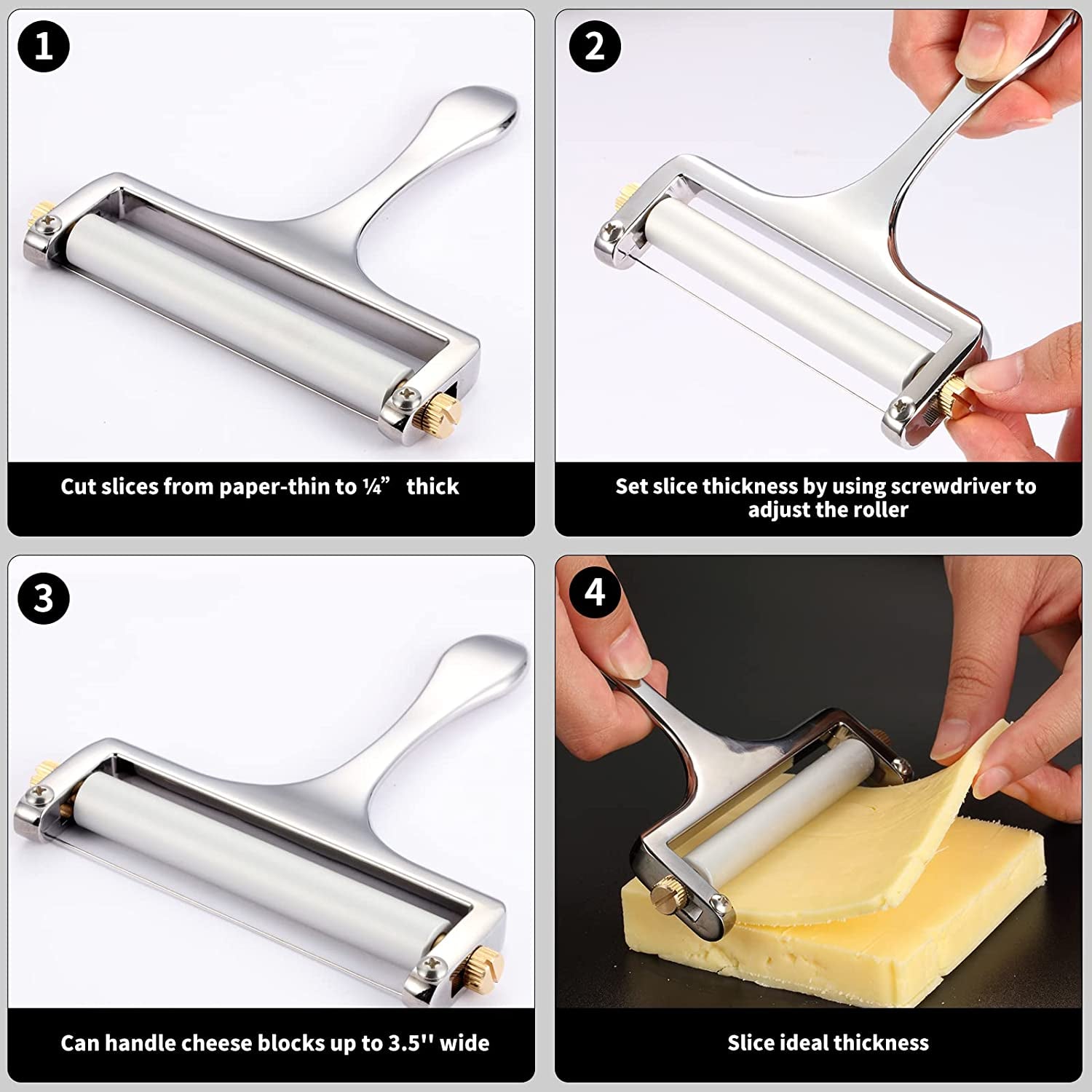 1

Cut slices from paper-thin to ¼” thick

2

Set slice thickness by using screwdriver to adjust the roller

3

Can handle cheese blocks up to 3.5'' wide

4

Slice ideal thickness