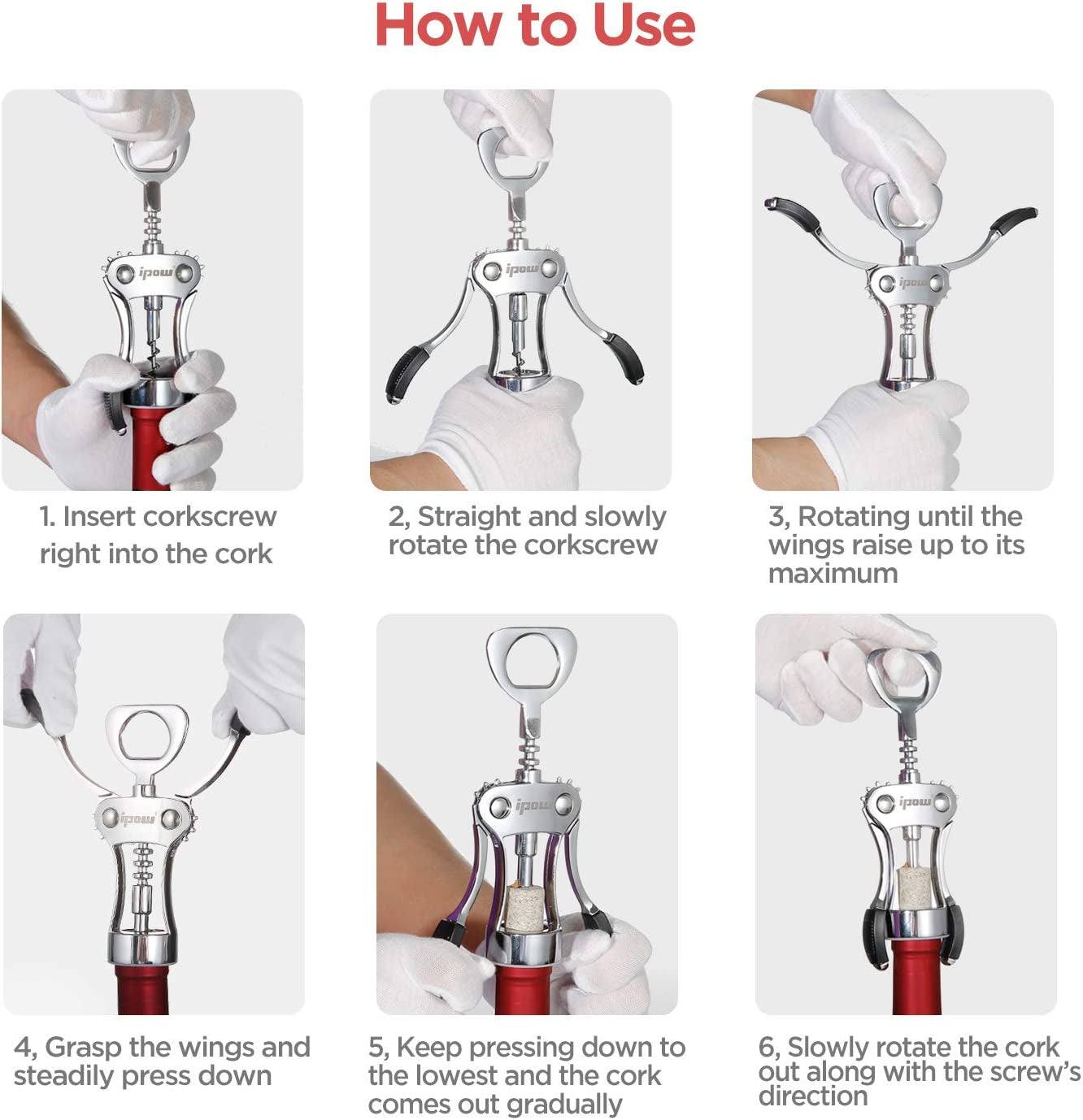 How to Use

ipow

1. Insert corkscrew right into the cork

ipow

2, Straight and slowly rotate the corkscrew

ipow

3, Rotating until the wings raise up to its maximum

ipow

4, Grasp the wings and steadily press down

ipow

5, Keep pressing down to the lowest and the cork comes out gradually

ipow

6, Slowly rotate the cork out along with the screw's direction