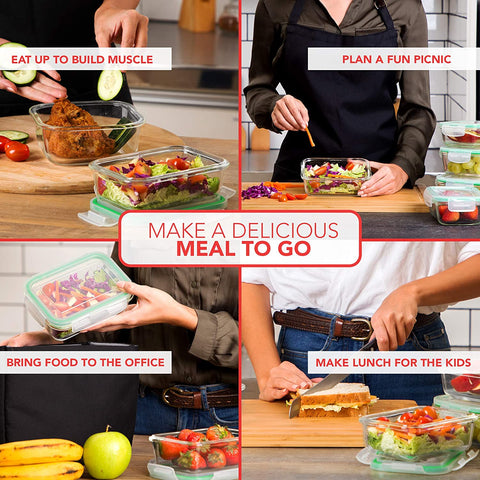 EAT UP TO BUILD MUSCLE

PLAN A FUN PICNIC

MAKE A DELICIOUS
MEAL TO GO

BRING FOOD TO THE OFFICE

MAKE LUNCH FOR THE KIDS