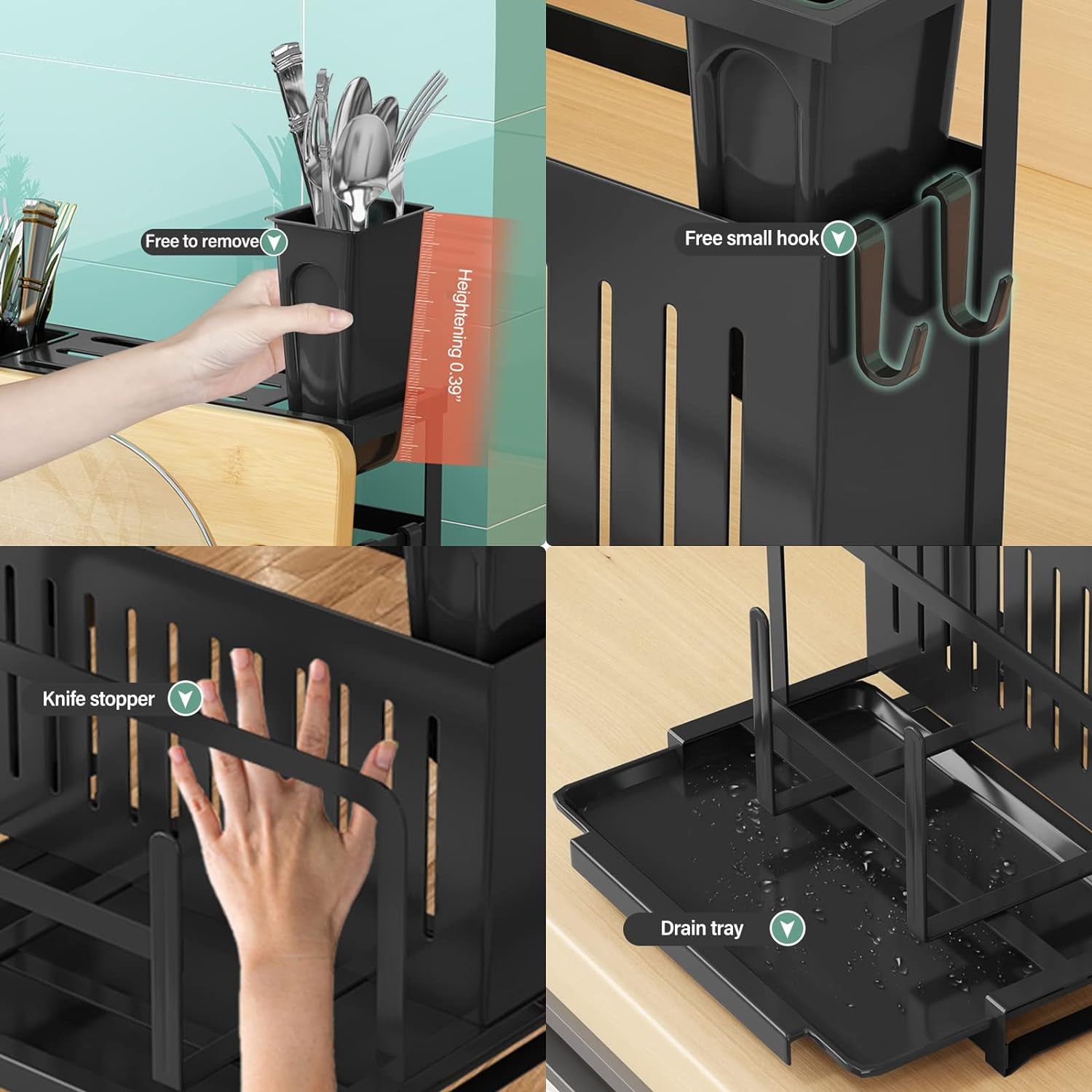 Free to remove

Heightening 0.39"

Free small hook

Knife stopper

Drain tray