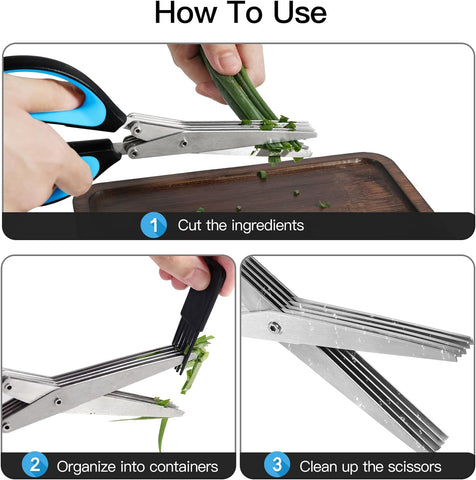 How To Use

1 Cut the ingredients

2 Organize into containers

3 Clean up the scissors