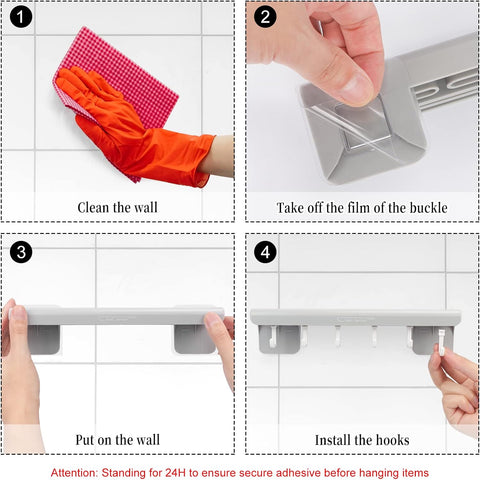 1
Clean the wall

2
Take off the film of the buckle

3
Put on the wall

4
Install the hooks

Attention: Standing for 24H to ensure secure adhesive before hanging items