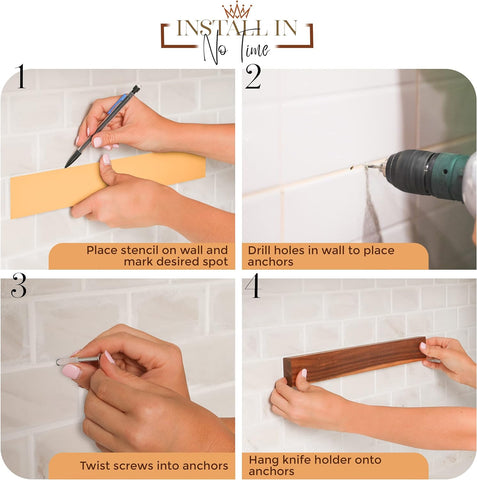 INSTALL IN
No Time

1
Place stencil on wall and mark desired spot

2
Drill holes in wall to place anchors

3
Twist screws into anchors

4
Hang knife holder onto anchors