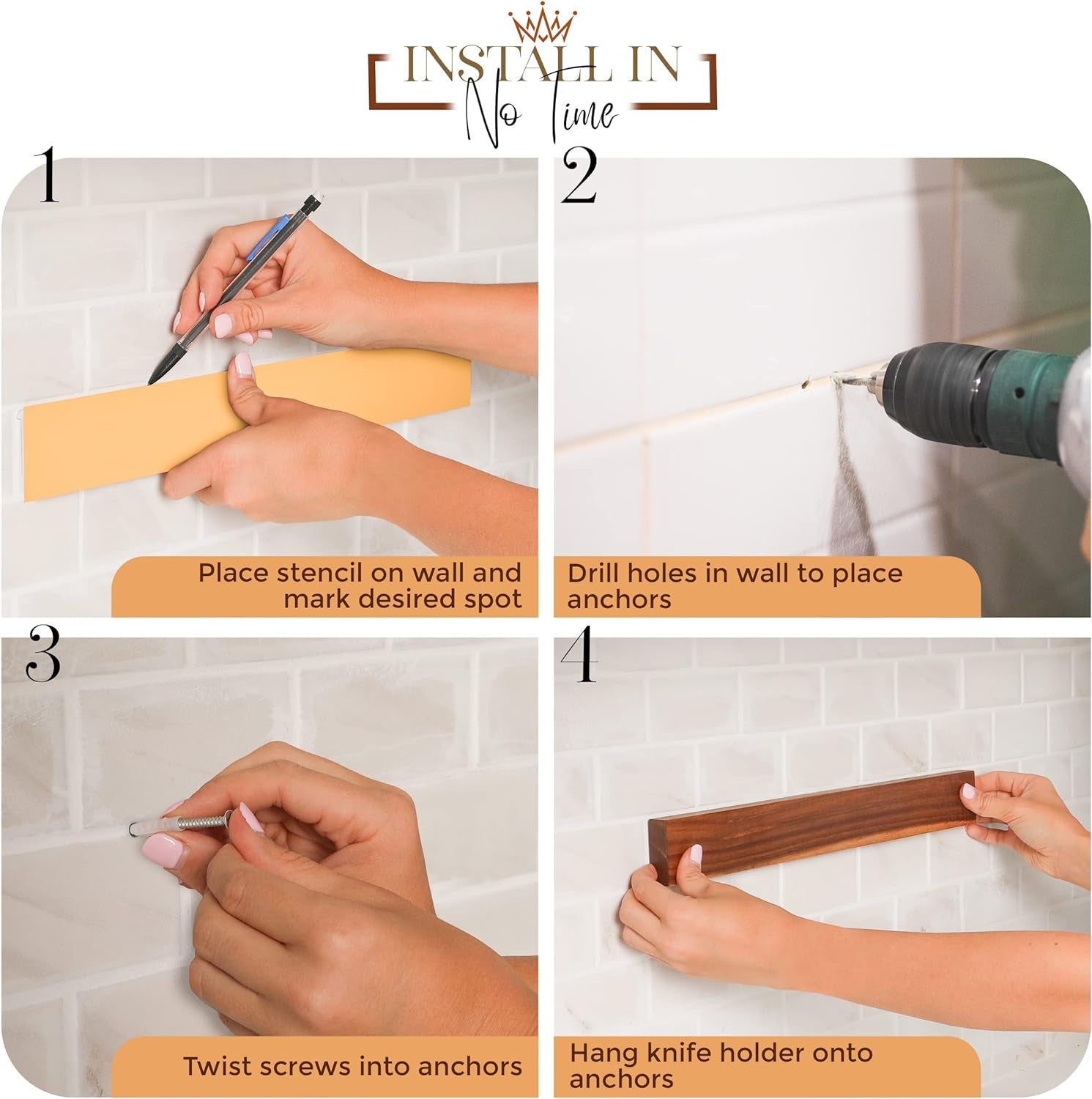 INSTALL IN
No Time

1

Place stencil on wall and mark desired spot

2

Drill holes in wall to place anchors

3

Twist screws into anchors

4

Hang knife holder onto anchors