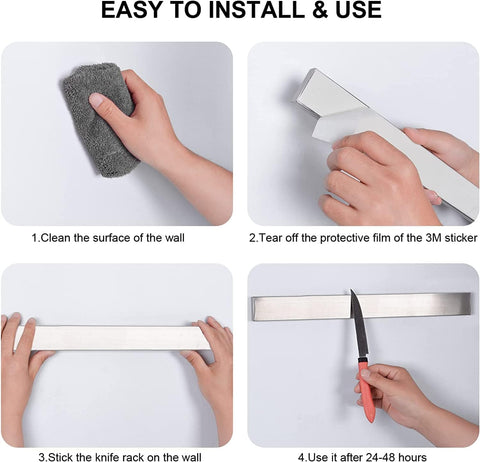 EASY TO INSTALL & USE

1.Clean the surface of the wall

2.Tear off the protective film of the 3M sticker

3.Stick the knife rack on the wall

4.Use it after 24-48 hours