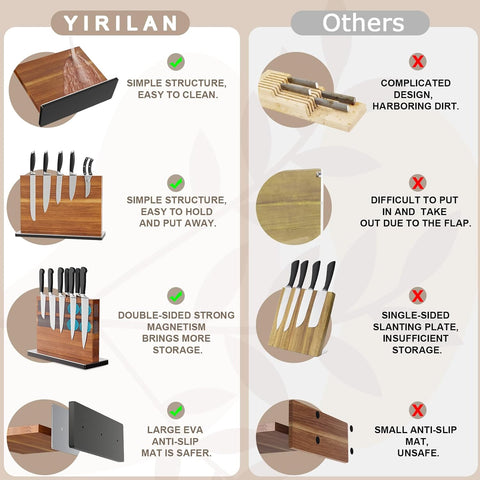 YIRILAN

SIMPLE STRUCTURE, EASY TO CLEAN.

SIMPLE STRUCTURE, EASY TO HOLD AND PUT AWAY.

DOUBLE-SIDED STRONG MAGNETISM BRINGS MORE STORAGE.

LARGE EVA ANTI-SLIP MAT IS SAFER.

Others

COMPLICATED DESIGN, HARBORING DIRT.

DIFFICULT TO PUT IN AND TAKE OUT DUE TO THE FLAP.

SINGLE-SIDED SLANTING PLATE, INSUFFICIENT STORAGE.

SMALL ANTI-SLIP MAT, UNSAFE.