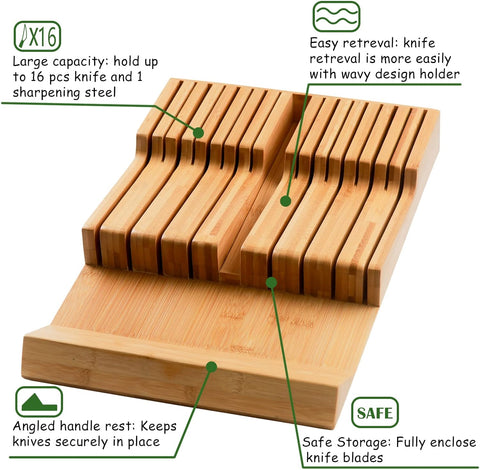 X16

Large capacity: hold up to 16 pcs knife and 1 sharpening steel

Easy retreval: knife retreval is more easily with wavy design holder

Angled handle rest: Keeps knives securely in place

SAFE

Safe Storage: Fully enclose knife blades