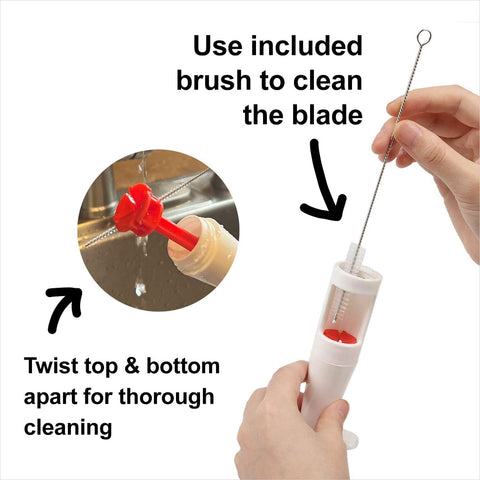 Use included brush to clean the blade

Twist top & bottom apart for thorough cleaning