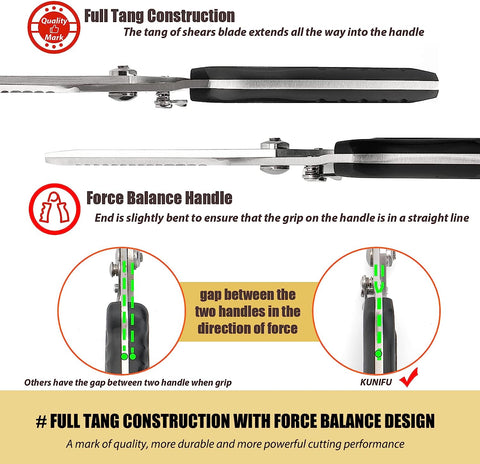 Quality Mark

Full Tang Construction

The tang of shears blade extends all the way into the handle

Force Balance Handle

End is slightly bent to ensure that the grip on the handle is in a straight line

gap between the two handles in the direction of force

Others have the gap between two handle when grip

KUNIFU

# FULL TANG CONSTRUCTION WITH FORCE BALANCE DESIGN

A mark of quality, more durable and more powerful cutting performance