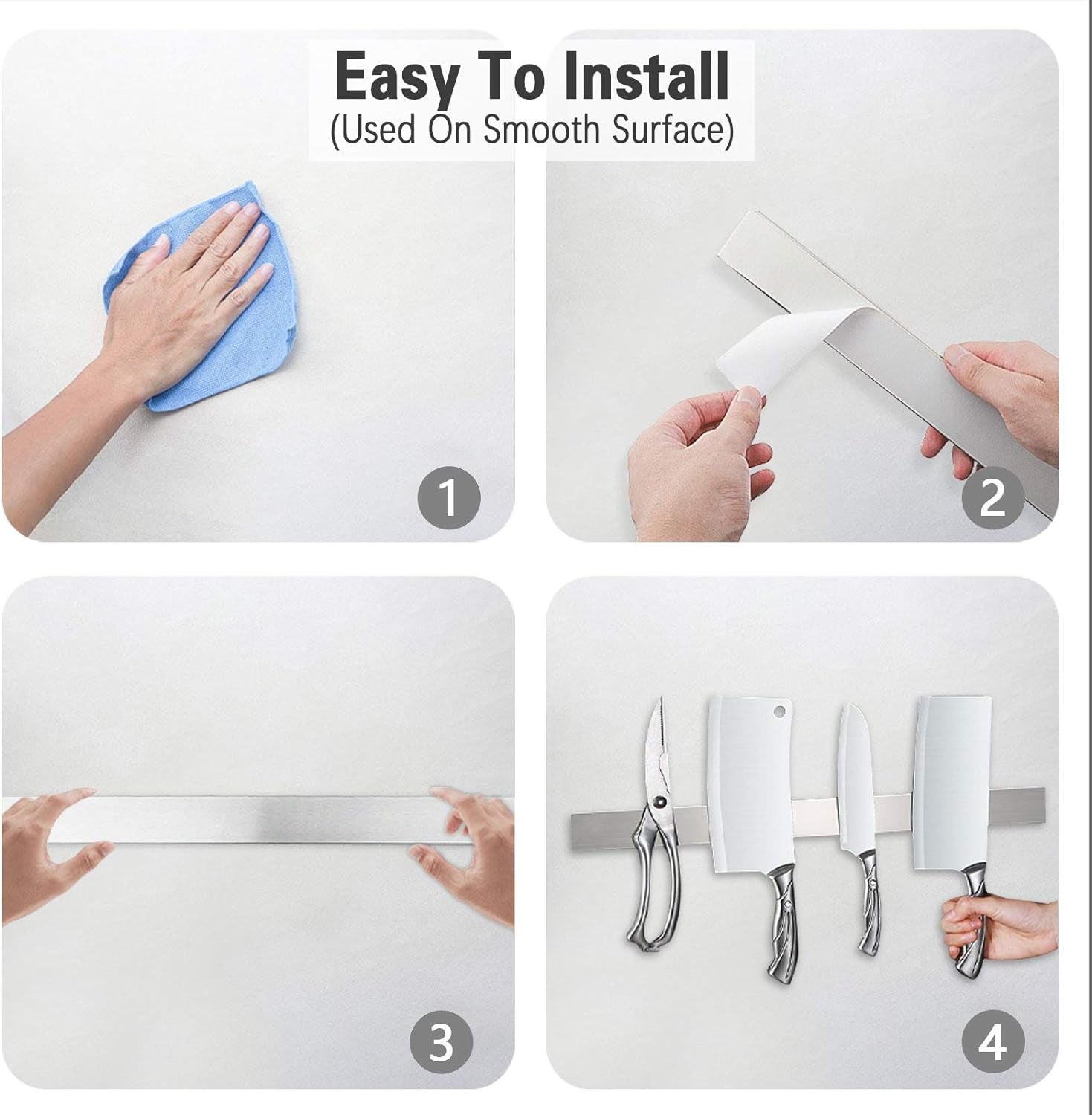 Easy To Install
(Used On Smooth Surface)

1

2

3

4