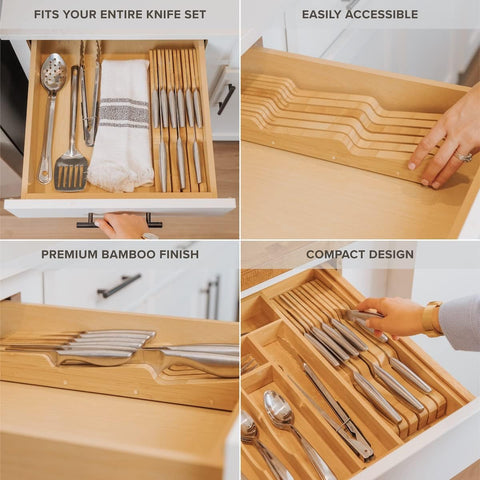 FITS YOUR ENTIRE KNIFE SET

EASILY ACCESSIBLE

PREMIUM BAMBOO FINISH

COMPACT DESIGN