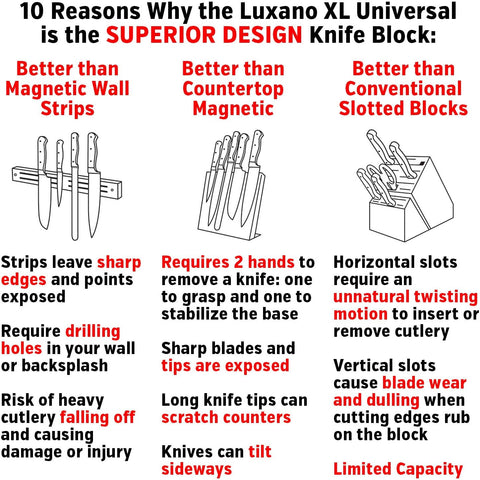 10 Reasons Why the Luxano XL Universal is the SUPERIOR DESIGN Knife Block:

Better than Magnetic Wall Strips

Strips leave sharp edges and points exposed

Require drilling holes in your wall or backsplash

Risk of heavy cutlery falling off and causing damage or injury

Better than Countertop Magnetic

Requires 2 hands to remove a knife: one to grasp and one to stabilize the base

Sharp blades and tips are exposed

Long knife tips can scratch counters

Knives can tilt sideways

Better than Conventional Slotted Blocks

Horizontal slots require an unnatural twisting motion to insert or remove cutlery

Vertical slots cause blade wear and dulling when cutting edges rub on the block

Limited Capacity