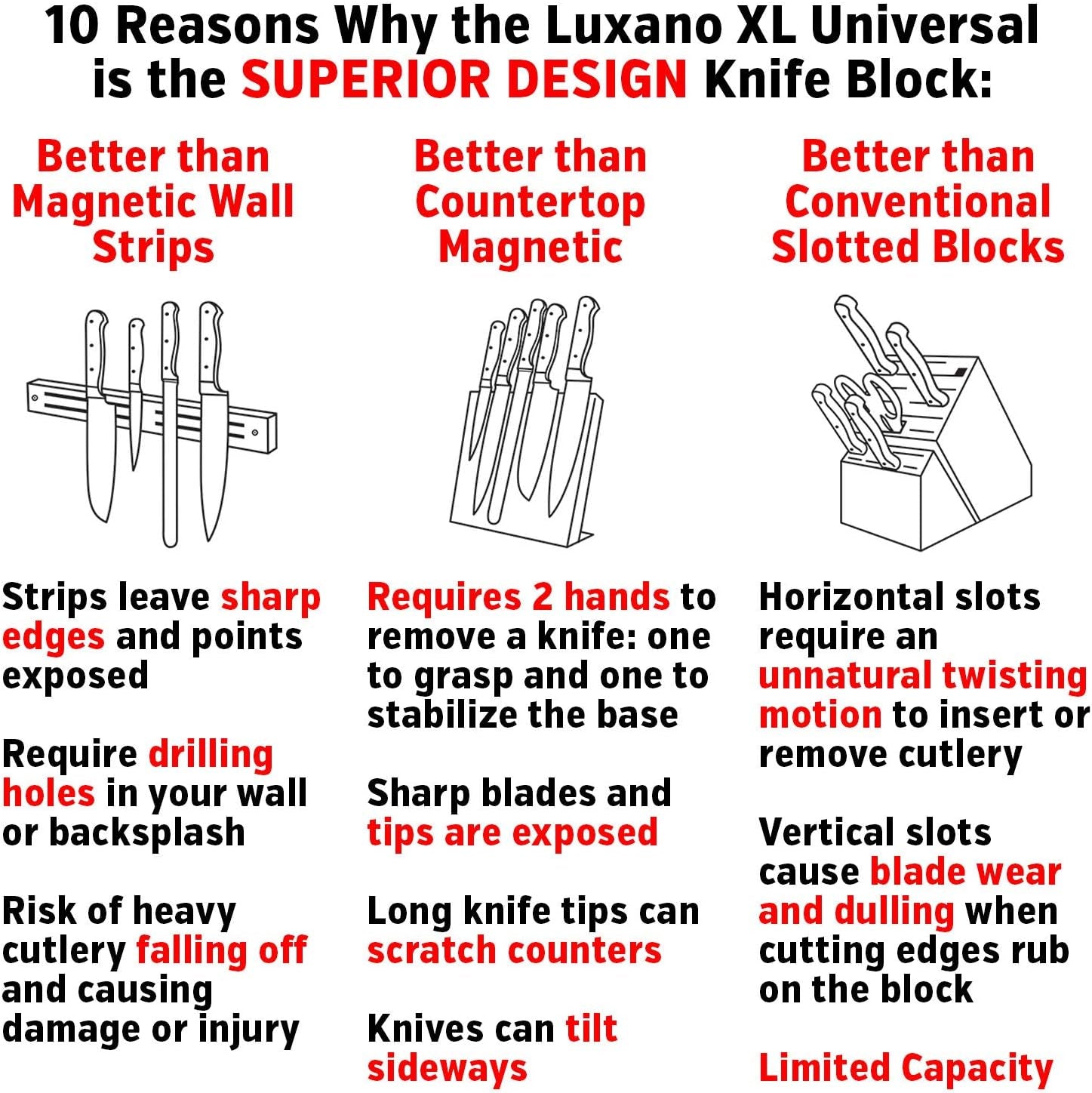 10 Reasons Why the Luxano XL Universal is the SUPERIOR DESIGN Knife Block:

Better than Magnetic Wall Strips

Strips leave sharp edges and points exposed

Require drilling holes in your wall or backsplash

Risk of heavy cutlery falling off and causing damage or injury

Better than Countertop Magnetic

Requires 2 hands to remove a knife: one to grasp and one to stabilize the base

Sharp blades and tips are exposed

Long knife tips can scratch counters

Knives can tilt sideways

Better than Conventional Slotted Blocks

Horizontal slots require an unnatural twisting motion to insert or remove cutlery

Vertical slots cause blade wear and dulling when cutting edges rub on the block

Limited Capacity