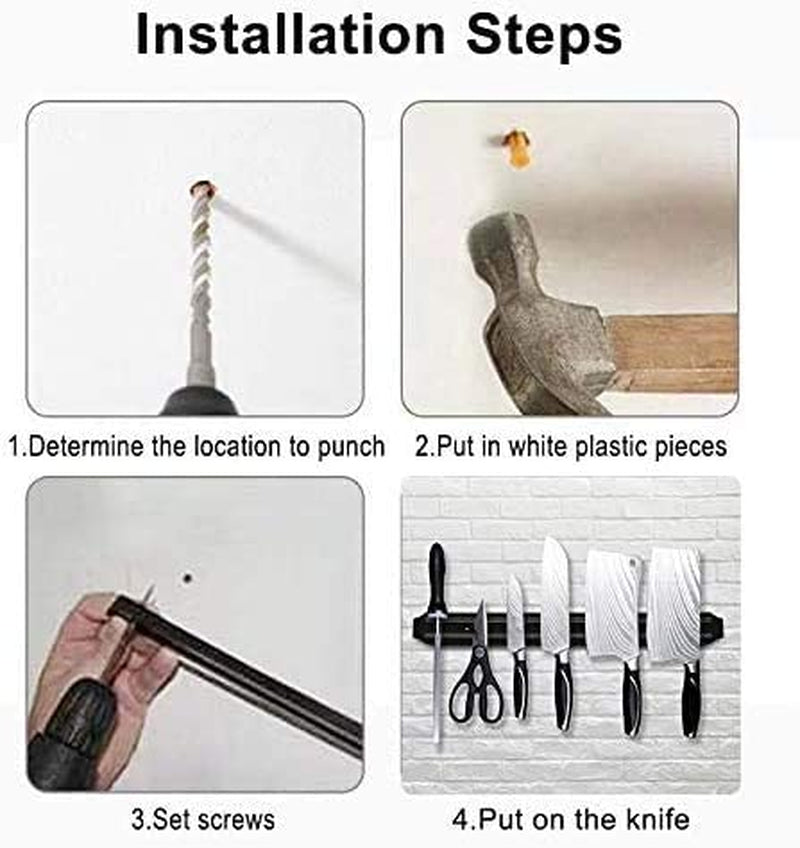 Installation Steps

1.Determine the location to punch

2.Put in white plastic pieces

3.Set screws

4.Put on the knife