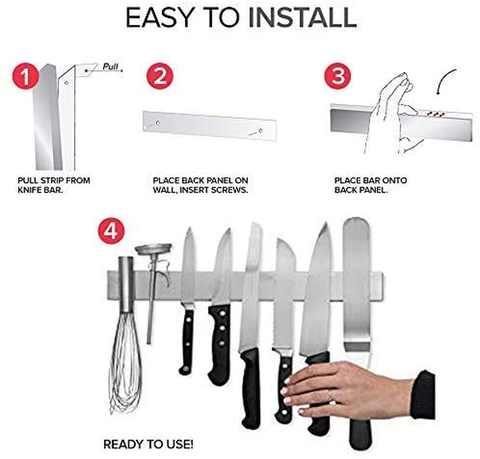 EASY TO INSTALL

1

Pull

PULL STRIP FROM KNIFE BAR.

2

PLACE BACK PANEL ON WALL, INSERT SCREWS.

3

PLACE BAR ONTO BACK PANEL.

4

READY TO USE!