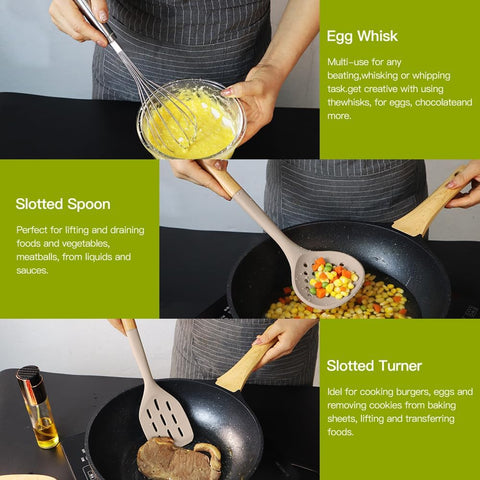 Egg Whisk

Multi-use for any beating,whisking or whipping task.get creative with using thewhisks, for eggs, chocolateand more.

Slotted Spoon

Perfect for lifting and draining foods and vegetables, meatballs, from liquids and sauces.

Slotted Turner

Idel for cooking burgers, eggs and removing cookies from baking sheets, lifting and transferring foods.