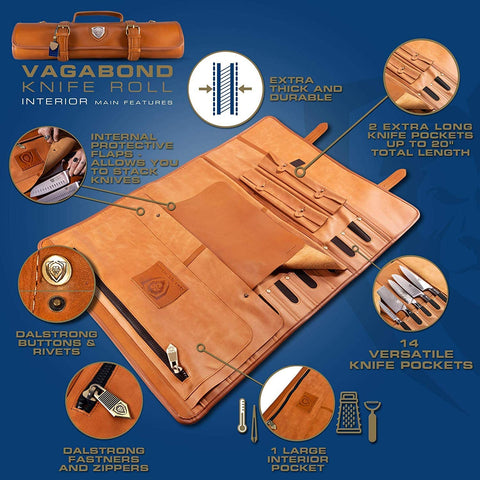 VAGABOND
KNIFE ROLL
INTERIOR MAIN FEATURES

EXTRA THICK AND DURABLE

2 EXTRA LONG KNIFE POCKETS UP TO 20" TOTAL LENGTH

INTERNAL PROTECTIVE FLAPS - ALLOWS YOU TO STACK KNIVES

DALSTRONG BUTTONS & RIVETS

14 VERSATILE KNIFE POCKETS

DALSTRONG FASTNERS AND ZIPPERS

1 LARGE INTERIOR POCKET