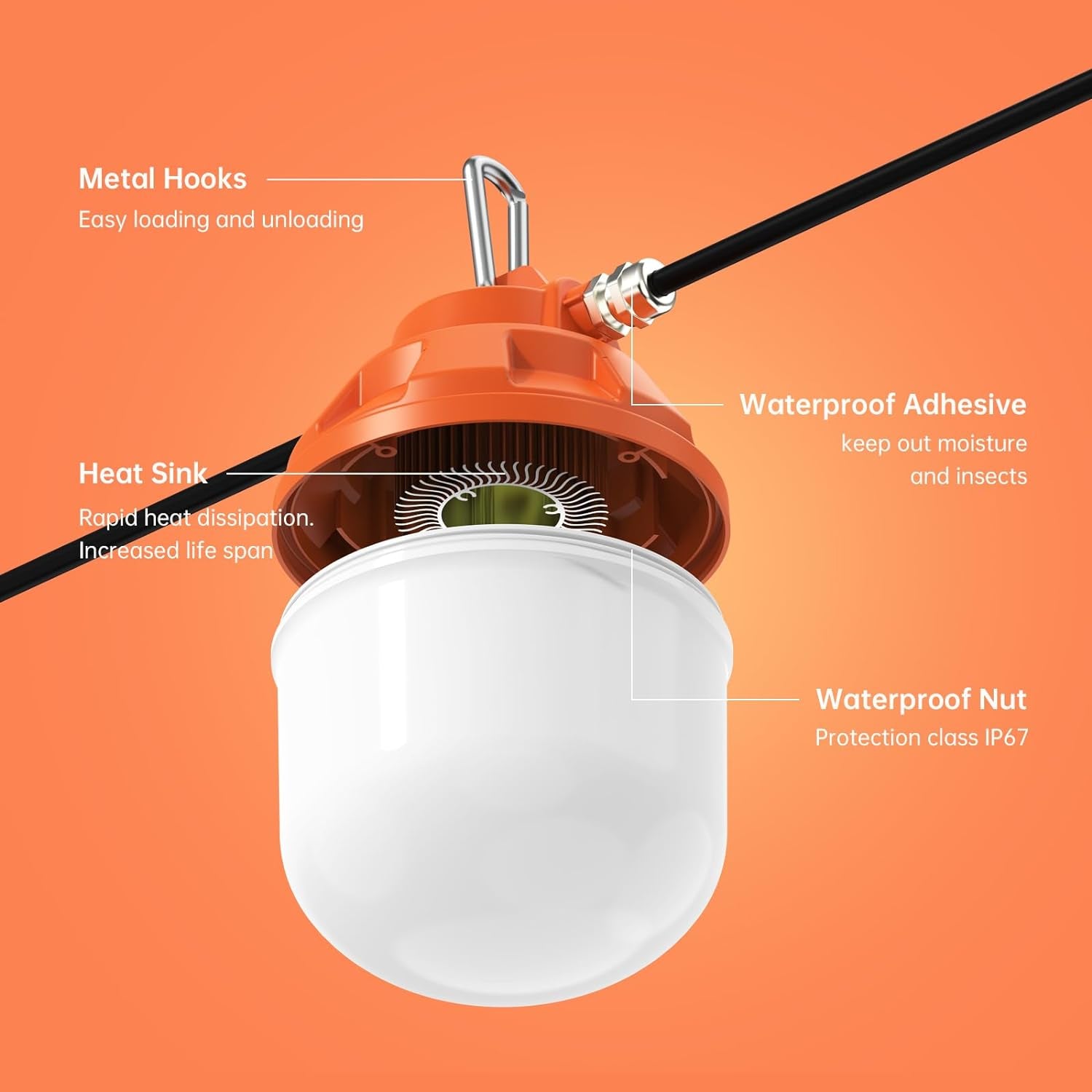 Metal Hooks
Easy loading and unloading

Waterproof Adhesive
keep out moisture and insects

Heat Sink
Rapid heat dissipation. Increased life span

Waterproof Nut
Protection class IP67