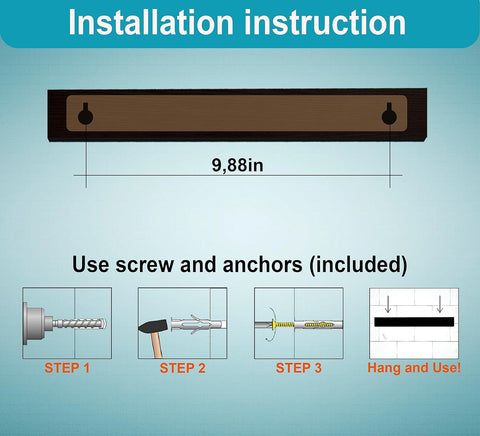 Installation instruction

9,88in

Use screw and anchors (included)

STEP 1

STEP 2

STEP 3

Hang and Use!