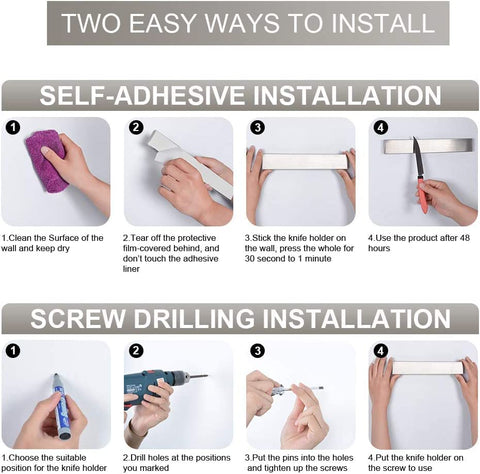 TWO EASY WAYS TO INSTALL

SELF-ADHESIVE INSTALLATION

1

2

3

4

1.Clean the Surface of the wall and keep dry

2.Tear off the protective film-covered behind, and don't touch the adhesive liner

3.Stick the knife holder on the wall, press the whole for 30 second to 1 minute

4.Use the product after 48 hours

SCREW DRILLING INSTALLATION

1

2

3

4

1.Choose the suitable position for the knife holder

2.Drill holes at the positions you marked

3.Put the pins into the holes and tighten up the screws

4.Put the knife holder on the screw to use