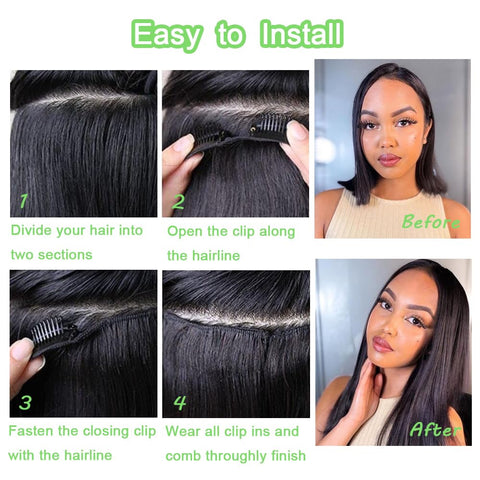 Easy to Install

1

Divide your hair into two sections

2

Open the clip along the hairline

Before

3

Fasten the closing clip with the hairline

4

Wear all clip ins and comb throughly finish

After