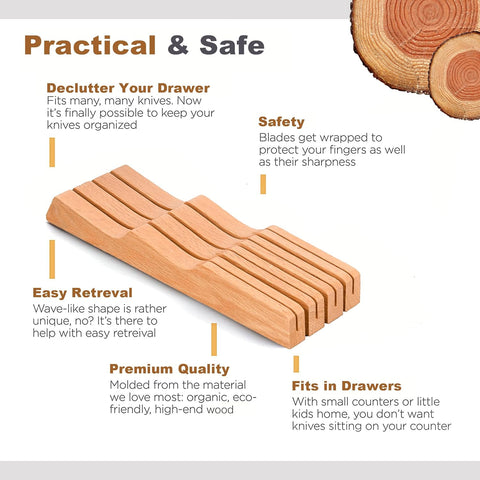 Practical & Safe

Declutter Your Drawer
Fits many, many knives. Now it's finally possible to keep your knives organized

Safety
Blades get wrapped to protect your fingers as well as their sharpness

Easy Retreval
Wave-like shape is rather unique, no? It's there to help with easy retreival

Premium Quality
Molded from the material we love most: organic, eco-friendly, high-end wood

Fits in Drawers
With small counters or little kids home, you don't want knives sitting on your counter