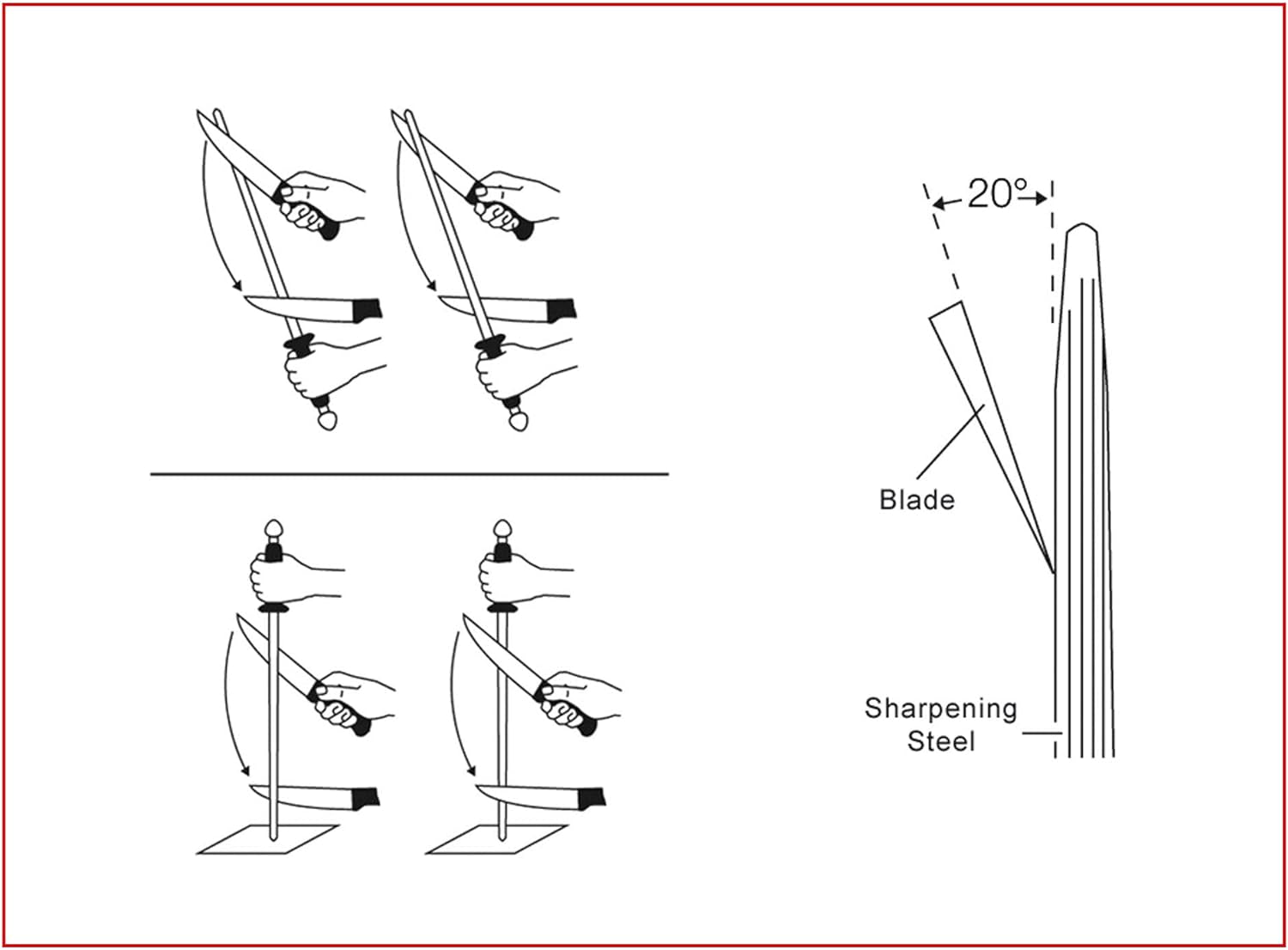 20°

Blade

Sharpening Steel