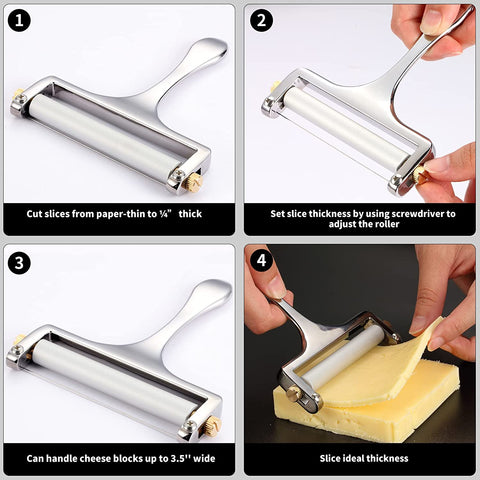 1

Cut slices from paper-thin to ¼"　thick

2

Set slice thickness by using screwdriver to adjust the roller

3

Can handle cheese blocks up to 3.5'' wide

4

Slice ideal thickness