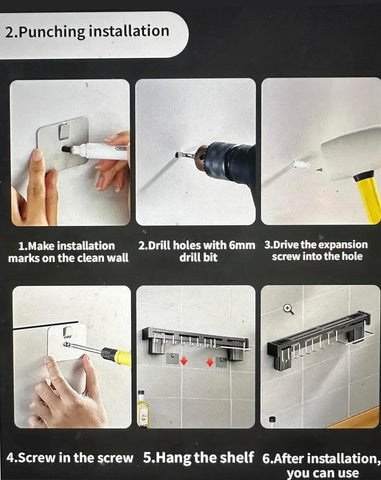 2.Punching installation

1.Make installation marks on the clean wall

2.Drill holes with 6mm drill bit

3.Drive the expansion screw into the hole

4.Screw in the screw

5.Hang the shelf

6.After installation, you can use