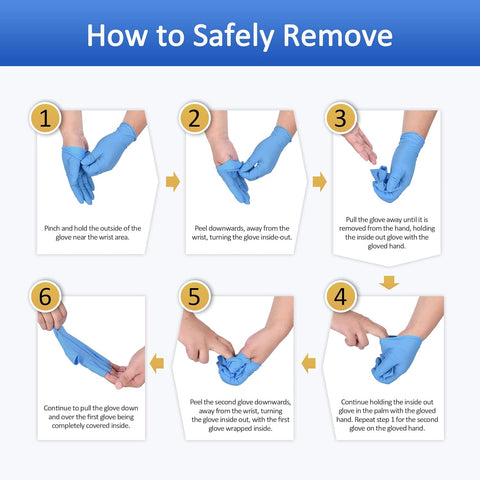 How to Safely Remove

1

Pinch and hold the outside of the glove near the wrist area.

2

Peel downwards, away from the wrist, turning the glove inside-out.

3

Pull the glove away until it is removed from the hand, holding the inside out glove with the gloved hand.

4

Continue holding the inside out glove in the palm with the gloved hand. Repeat step 1 for the second glove on the gloved hand.

5

Peel the second glove downwards, away from the wrist, turning the glove inside out, with the first glove wrapped inside.

6

Continue to pull the glove down and over the first glove being completely covered inside.