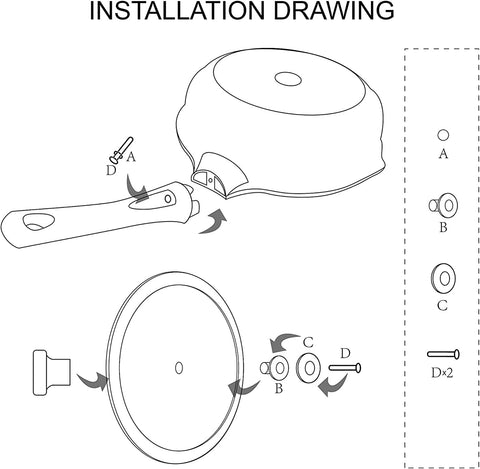 INSTALLATION DRAWING

D A

C
D
B

A
B
C
D×2